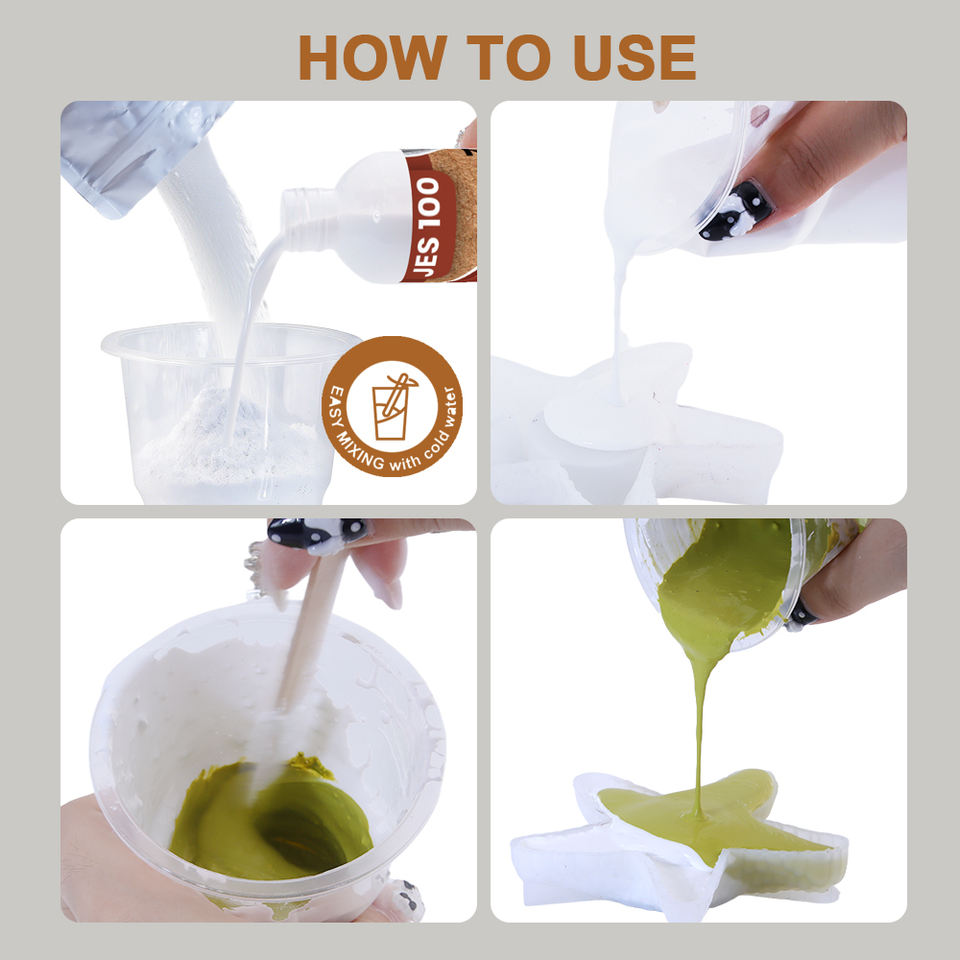 HOW TO USE

JES 100

EASY MIXING with cold water