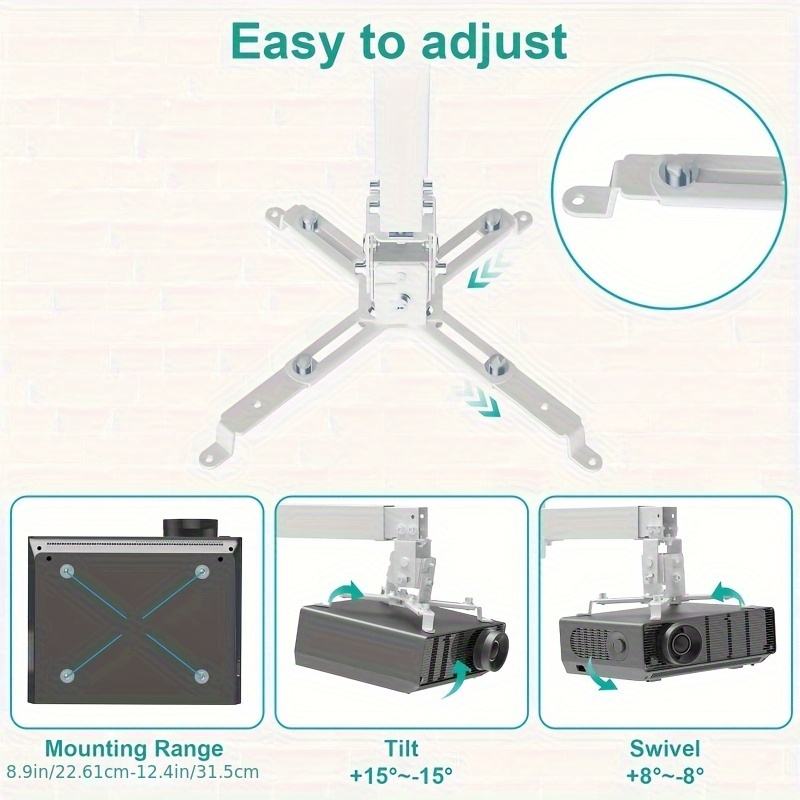 Easy to adjust

Mounting Range
8.9in/22.61cm-12.4in/31.5cm

Tilt
+15°~-15°

Swivel
+8°~-8°