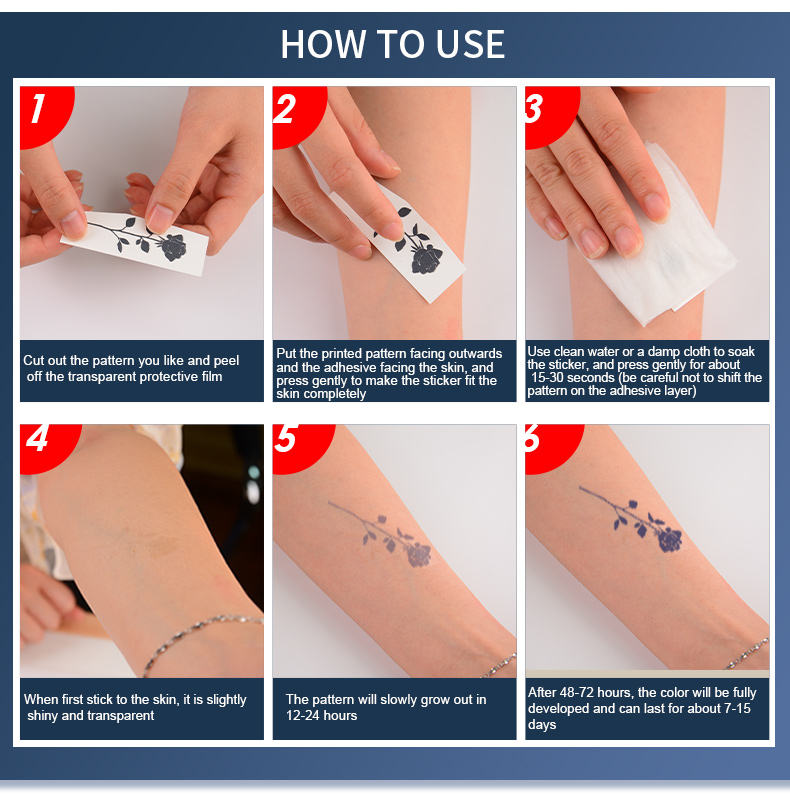 HOW TO USE

1

Cut out the pattern you like and peel off the transparent protective film

2

Put the printed pattern facing outwards and the adhesive facing the skin, and press gently to make the sticker fit the skin completely

3

Use clean water or a damp cloth to soak the sticker, and press gently for about 15-30 seconds (be careful not to shift the pattern on the adhesive layer)

4

When first stick to the skin, it is slightly shiny and transparent

5

The pattern will slowly grow out in 12-24 hours

6

After 48-72 hours, the color will be fully developed and can last for about 7-15 days