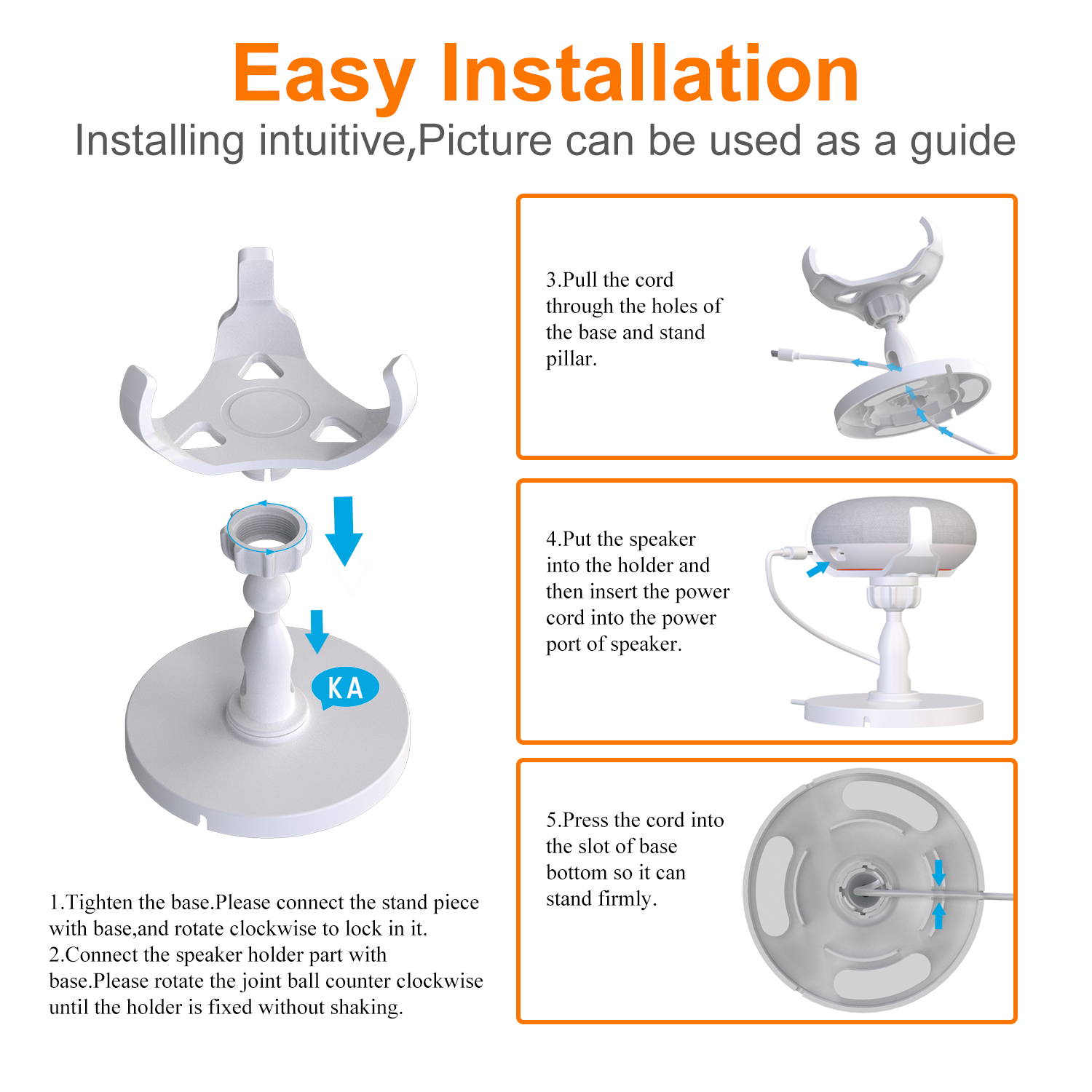 Easy Installation

Installing intuitive,Picture can be used as a guide

KA

1.Tighten the base.Please connect the stand piece with base,and rotate clockwise to lock in it.
2.Connect the speaker holder part with base.Please rotate the joint ball counter clockwise until the holder is fixed without shaking.

3.Pull the cord through the holes of the base and stand pillar.

4.Put the speaker into the holder and then insert the power cord into the power port of speaker.

5.Press the cord into the slot of base bottom so it can stand firmly.