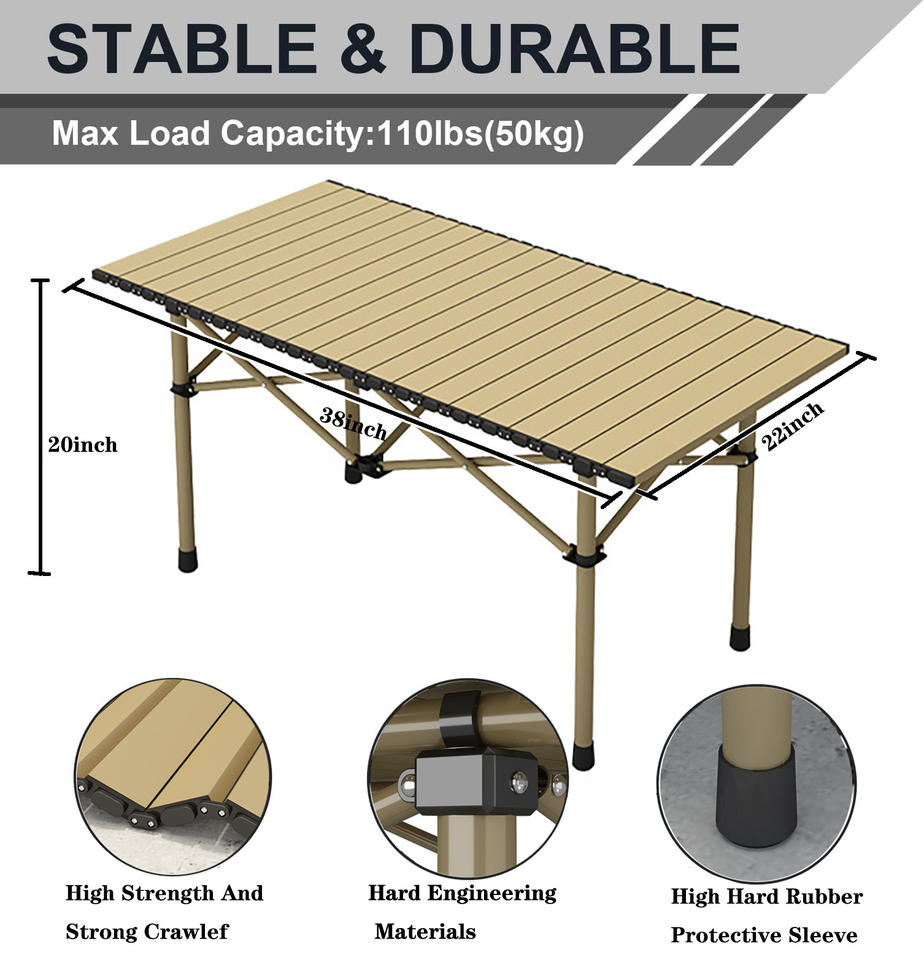 STABLE & DURABLE

Max Load Capacity:110lbs(50kg)

20inch

38inch

22inch

High Strength And Strong Crawlef

Hard Engineering Materials

High Hard Rubber Protective Sleeve