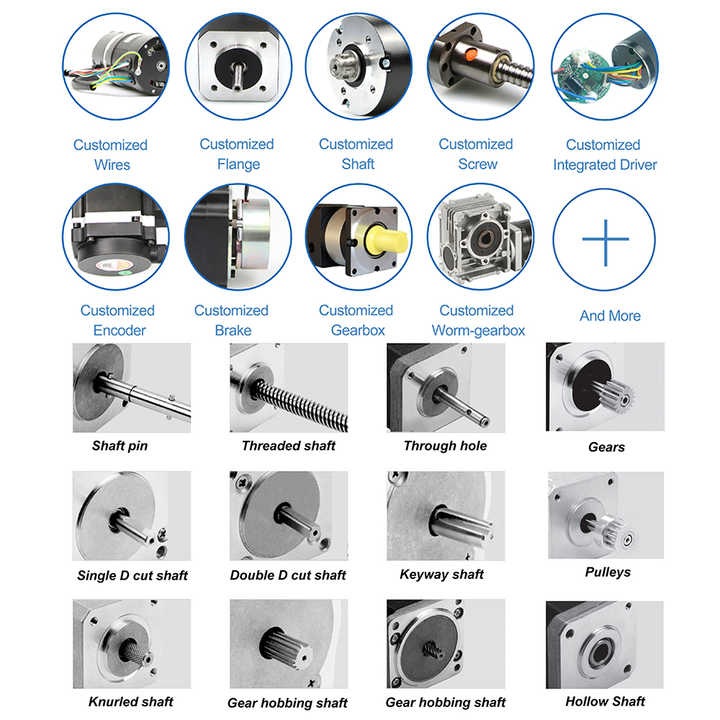 Customized Wires

Customized Flange

Customized Shaft

Customized Screw

Customized Integrated Driver

Customized Encoder

Customized Brake

Customized Gearbox

Customized Worm-gearbox

And More

Shaft pin

Threaded shaft

Through hole

Gears

Single D cut shaft

Double D cut shaft

Keyway shaft

Pulleys

Knurled shaft

Gear hobbing shaft

Gear hobbing shaft

Hollow Shaft