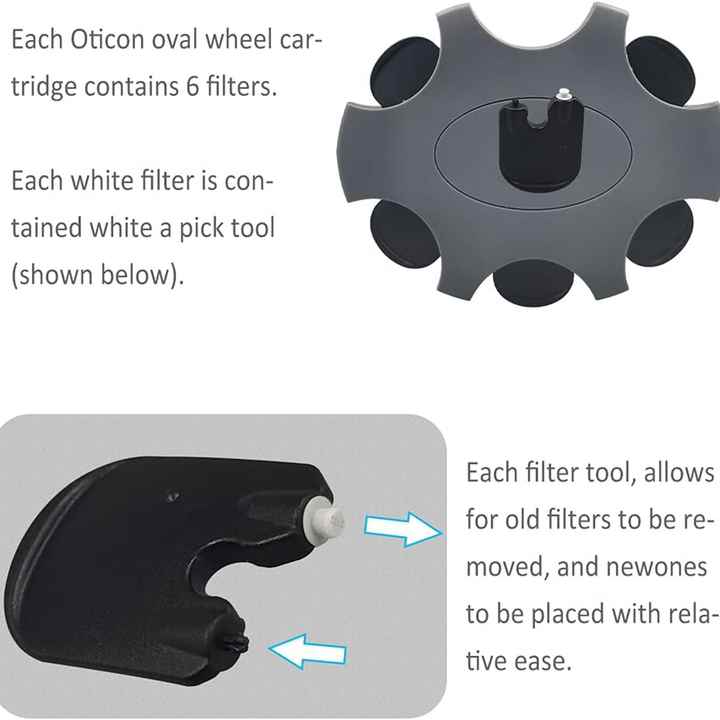 Each Oticon oval wheel cartridge contains 6 filters.

Each white filter is contained white a pick tool (shown below).

Each filter tool, allows for old filters to be removed, and newones to be placed with relative ease.