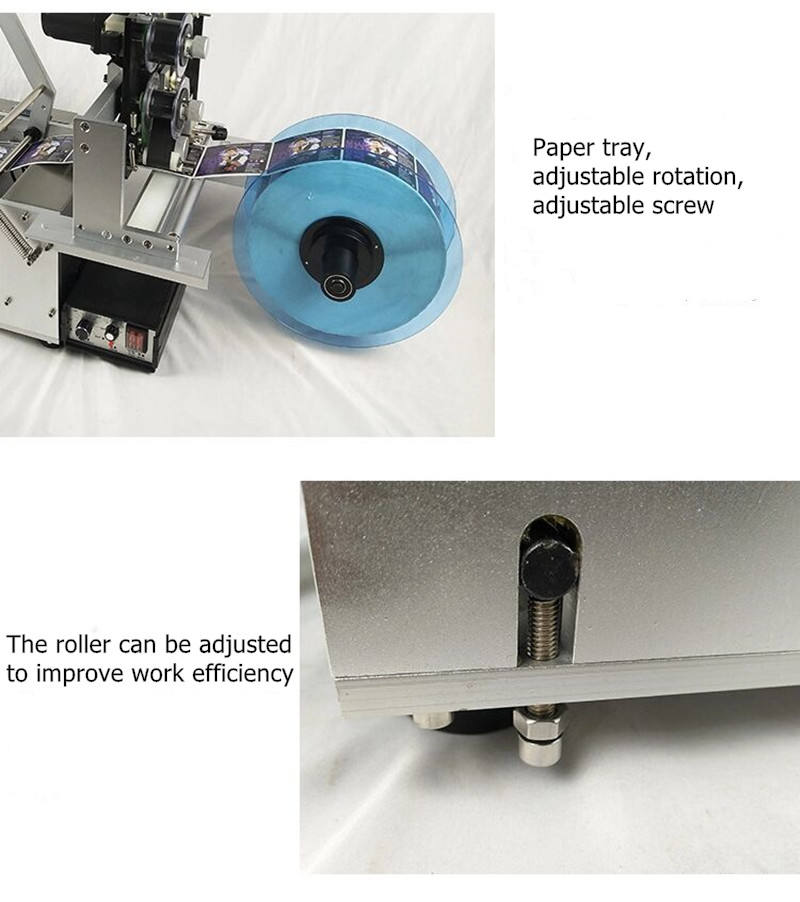 Paper tray,
adjustable rotation,
adjustable screw

The roller can be adjusted
to improve work efficiency