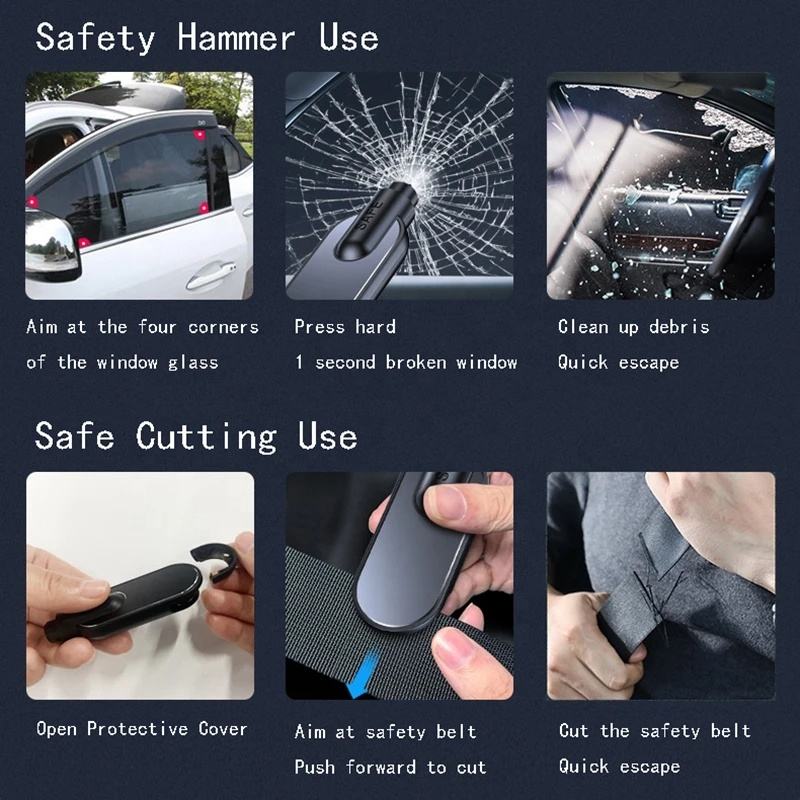 Safety Hammer Use

SAFE

Aim at the four corners of the window glass

Press hard
1 second broken window

Clean up debris
Quick escape

Safe Cutting Use

Open Protective Cover

Aim at safety belt
Push forward to cut

Cut the safety belt
Quick escape