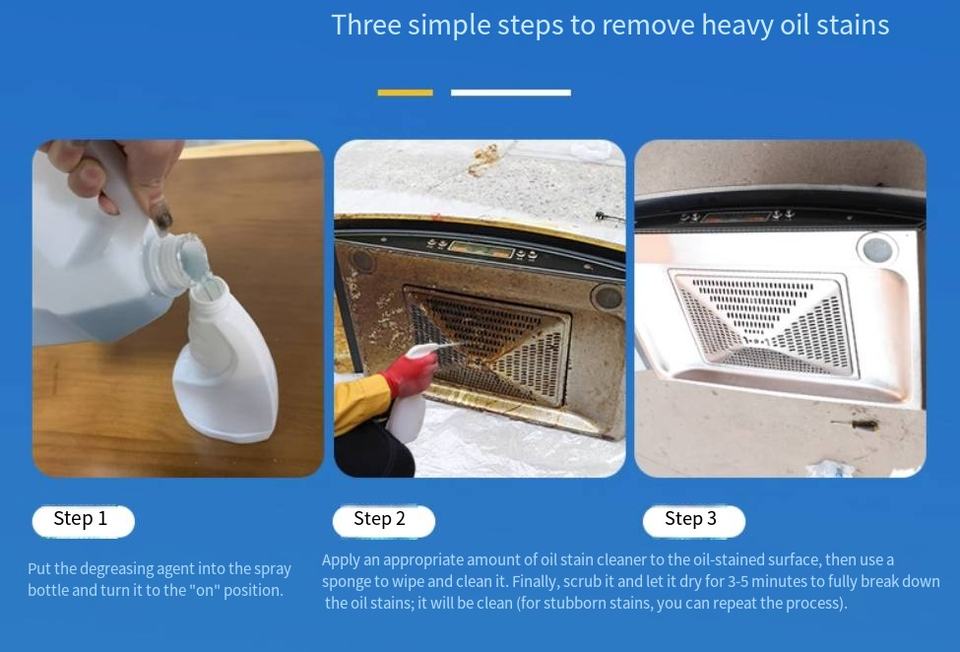 Three simple steps to remove heavy oil stains

Step 1

Step 2

Step 3

Put the degreasing agent into the spray bottle and turn it to the "on" position.

Apply an appropriate amount of oil stain cleaner to the oil-stained surface, then use a sponge to wipe and clean it. Finally, scrub it and let it dry for 3-5 minutes to fully break down the oil stains; it will be clean (for stubborn stains, you can repeat the process).