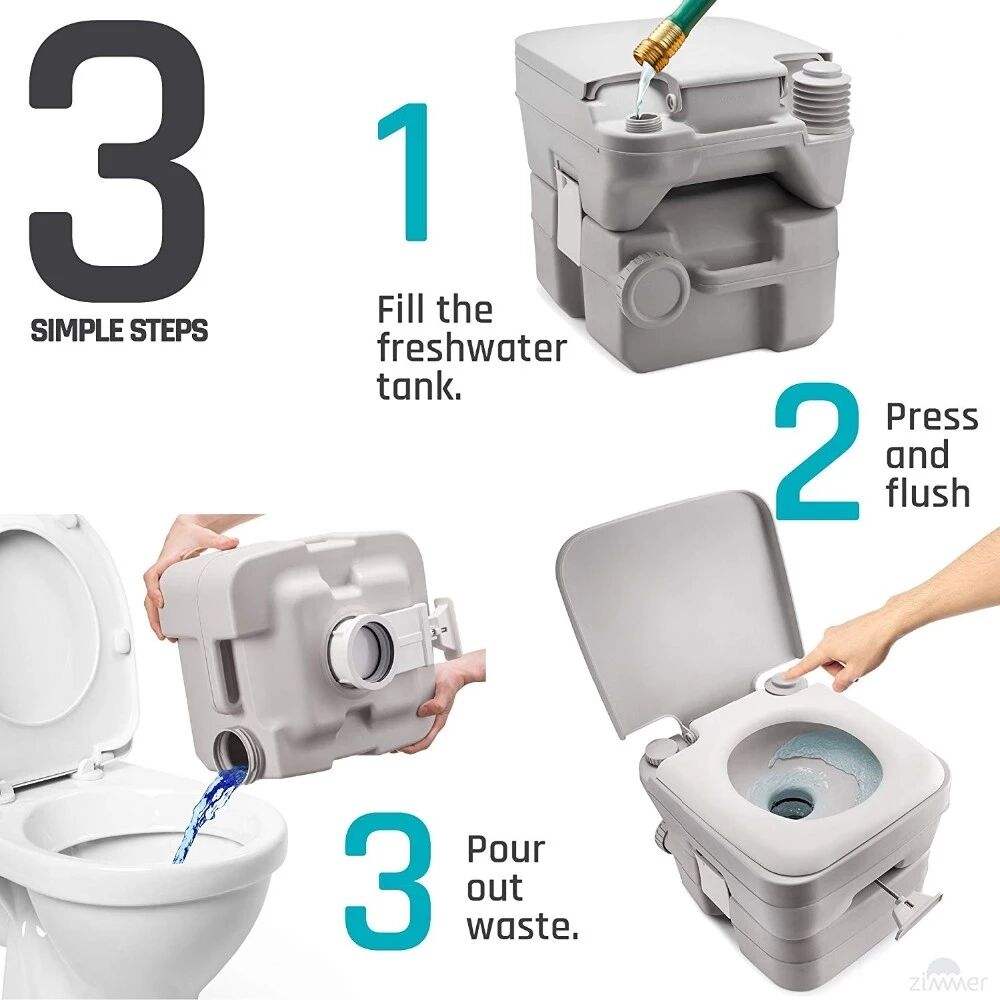 3
SIMPLE STEPS

1
Fill the freshwater tank.

2
Press and flush

3
Pour out waste.

zimmer