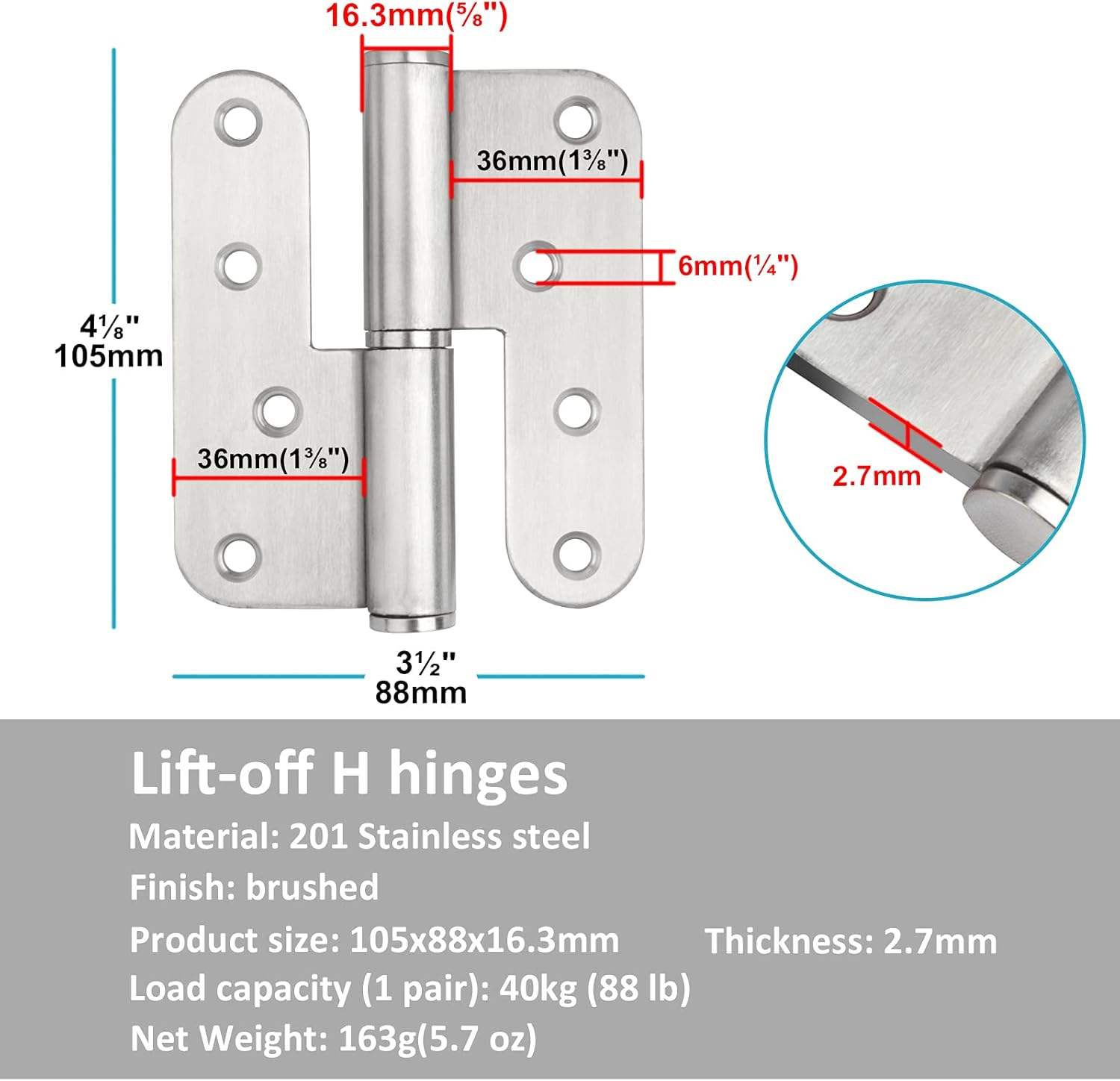 16.3mm(⅝")

36mm(1⅜")

6mm(¼")

4⅛"
105mm

36mm(1⅜")

2.7mm

3½"
88mm

Lift-off H hinges

Material: 201 Stainless steel

Finish: brushed

Product size: 105x88x16.3mm Thickness: 2.7mm

Load capacity (1 pair): 40kg (88 lb)

Net Weight: 163g(5.7 oz)