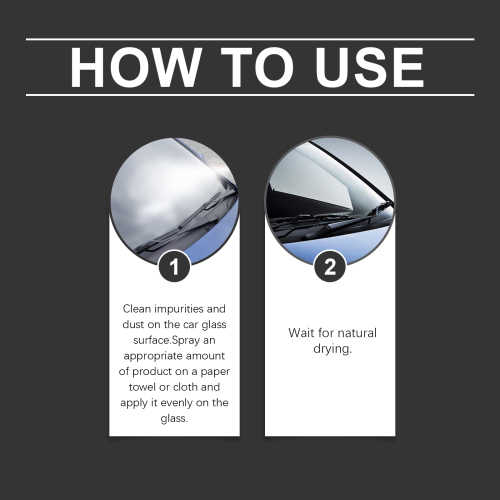 HOW TO USE

1

Clean impurities and dust on the car glass surface.Spray an appropriate amount of product on a paper towel or cloth and apply it evenly on the glass.

2

Wait for natural drying.