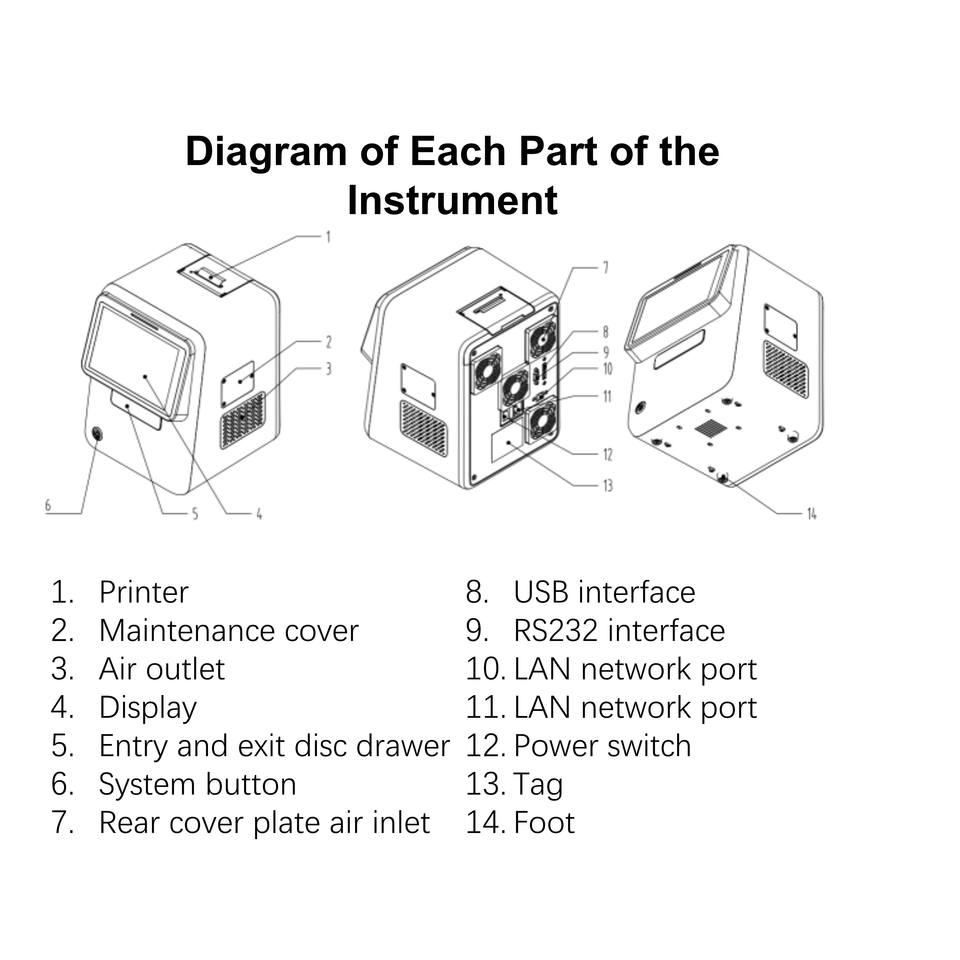 Diagram of Each Part of the Instrument

1
2
3
6
5
4
7
8
9
10
11
12
13
14

1. Printer
2. Maintenance cover
3. Air outlet
4. Display
5. Entry and exit disc drawer
6. System button
7. Rear cover plate air inlet

8. USB interface
9. RS232 interface
10. LAN network port
11. LAN network port
12. Power switch
13. Tag
14. Foot