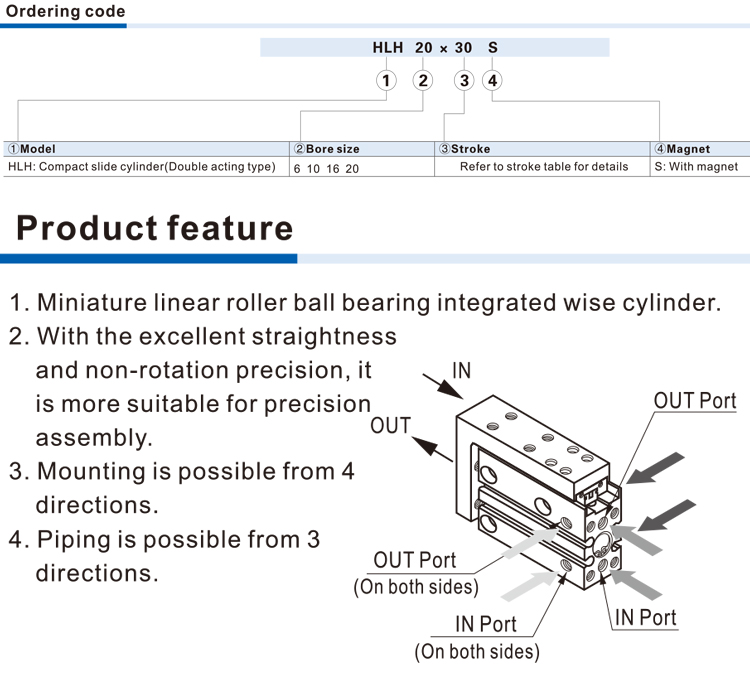 Ordering code

HLH 20 × 30 S

1 2 3 4

| ①Model | ②Bore size | ③Stroke | ④Magnet |
|---|---|---|---|
| HLH: Compact slide cylinder(Double acting type) | 6 10 16 20 | Refer to stroke table for details | S: With magnet |

Product feature

1. Miniature linear roller ball bearing integrated wise cylinder.
2. With the excellent straightness and non-rotation precision, it is more suitable for precision assembly.
3. Mounting is possible from 4 directions.
4. Piping is possible from 3 directions.

IN
OUT
OUT Port
OUT Port
(On both sides)
IN Port
(On both sides)
IN Port