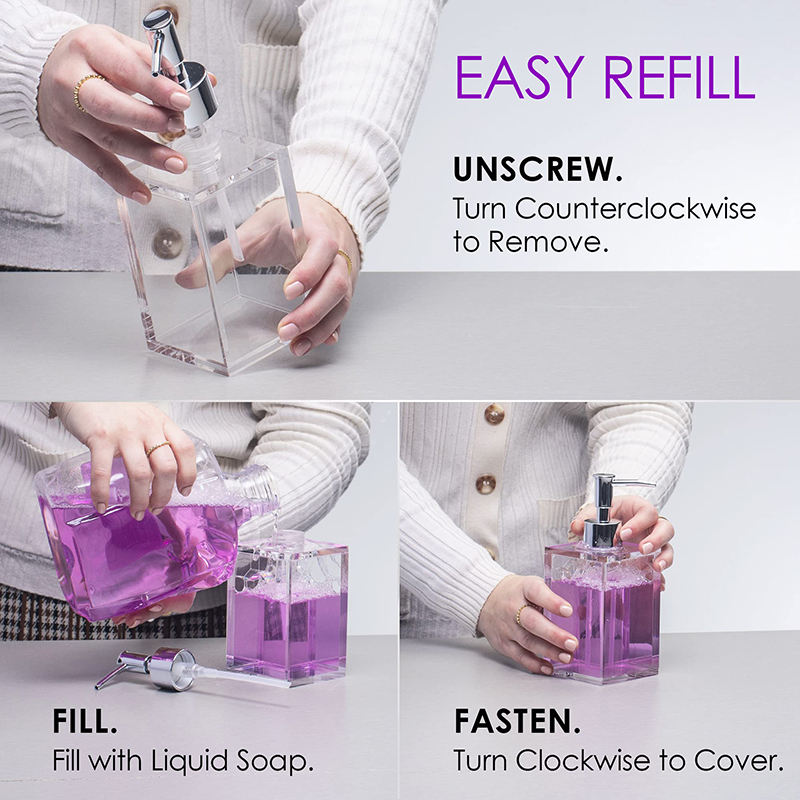 EASY REFILL

UNSCREW.
Turn Counterclockwise to Remove.

FILL.
Fill with Liquid Soap.

FASTEN.
Turn Clockwise to Cover.