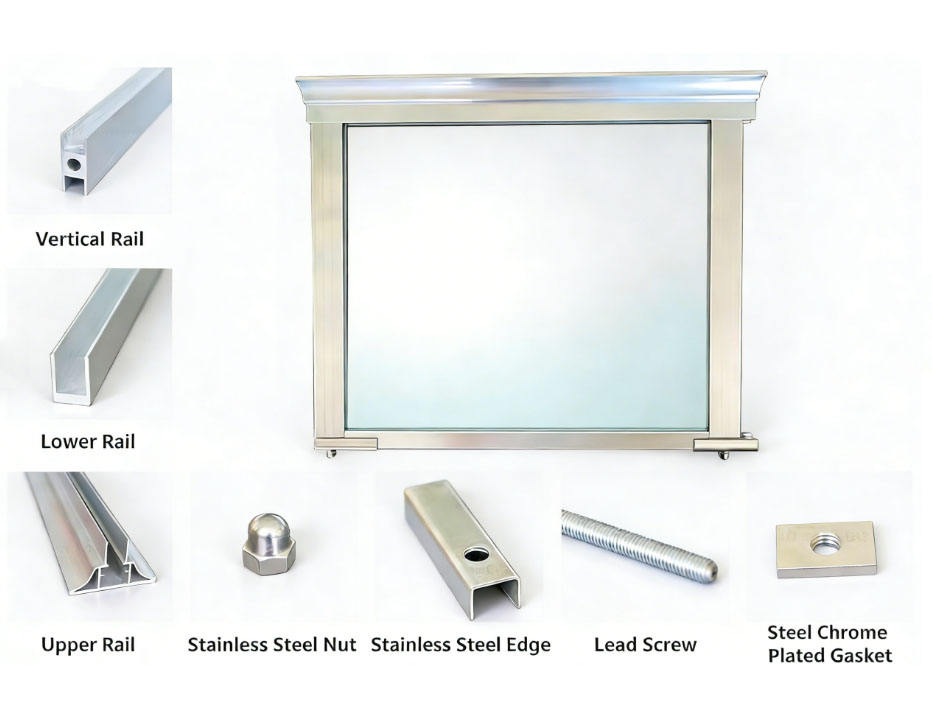 Vertical Rail

Lower Rail

Upper Rail

Stainless Steel Nut

Stainless Steel Edge

Lead Screw

Steel Chrome Plated Gasket