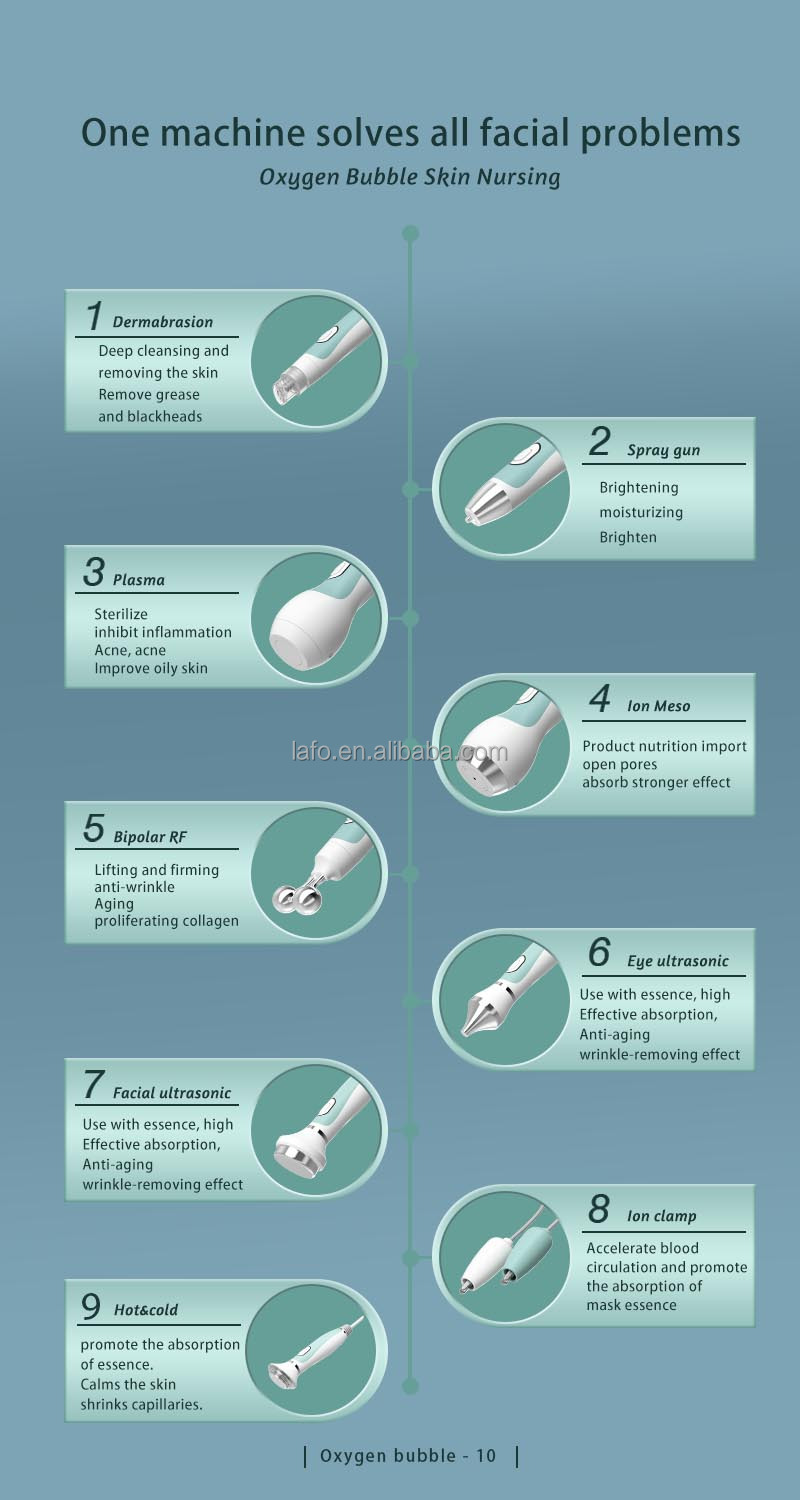 One machine solves all facial problems
Oxygen Bubble Skin Nursing

1 Dermabrasion
Deep cleansing and removing the skin
Remove grease and blackheads

2 Spray gun
Brightening
moisturizing
Brighten

3 Plasma
Sterilize
inhibit inflammation
Acne, acne
Improve oily skin

4 Ion Meso
Product nutrition import
open pores
absorb stronger effect

lafo.en.alibaba.com

5 Bipolar RF
Lifting and firming
anti-wrinkle
Aging
proliferating collagen

6 Eye ultrasonic
Use with essence, high
Effective absorption,
Anti-aging
wrinkle-removing effect

7 Facial ultrasonic
Use with essence, high
Effective absorption,
Anti-aging
wrinkle-removing effect

8 Ion clamp
Accelerate blood circulation and promote the absorption of mask essence

9 Hot&cold
promote the absorption of essence.
Calms the skin
shrinks capillaries.

| Oxygen bubble - 10 |