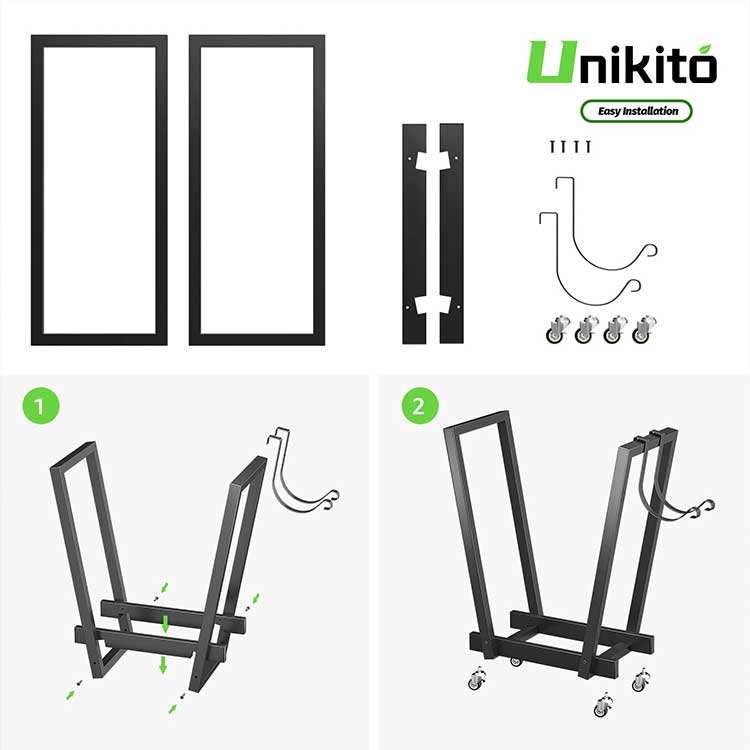 Unikito

Easy Installation

1

2