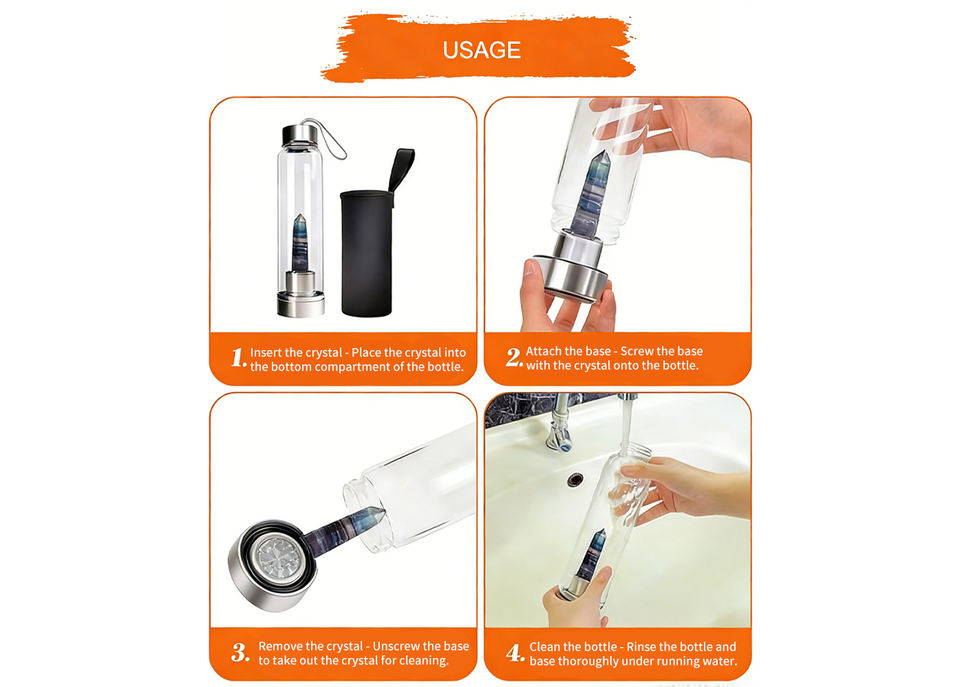 USAGE

1. Insert the crystal - Place the crystal into the bottom compartment of the bottle.

2. Attach the base - Screw the base with the crystal onto the bottle.

3. Remove the crystal - Unscrew the base to take out the crystal for cleaning.

4. Clean the bottle - Rinse the bottle and base thoroughly under running water.