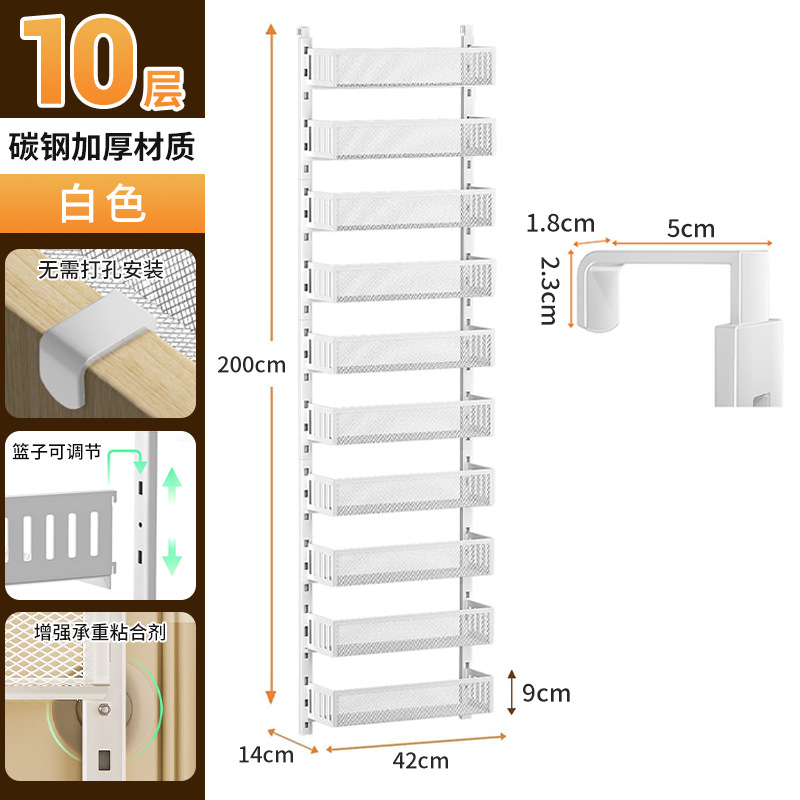 10层

碳钢加厚材质

白色

无需打孔安装

篮子可调节

增强承重粘合剂

200cm

1.8cm

5cm

2.3cm

9cm

14cm

42cm