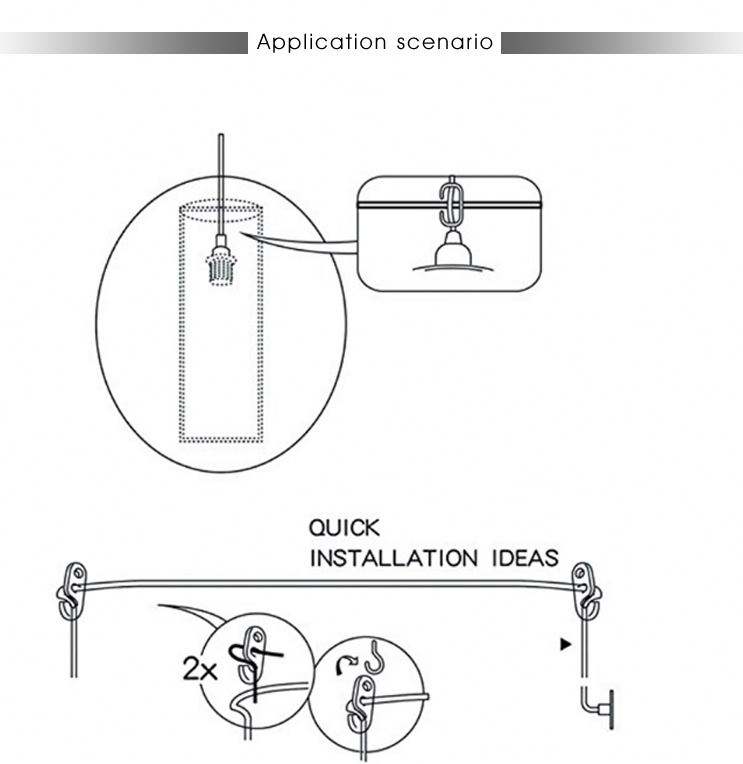 Application scenario

QUICK
INSTALLATION IDEAS

2x