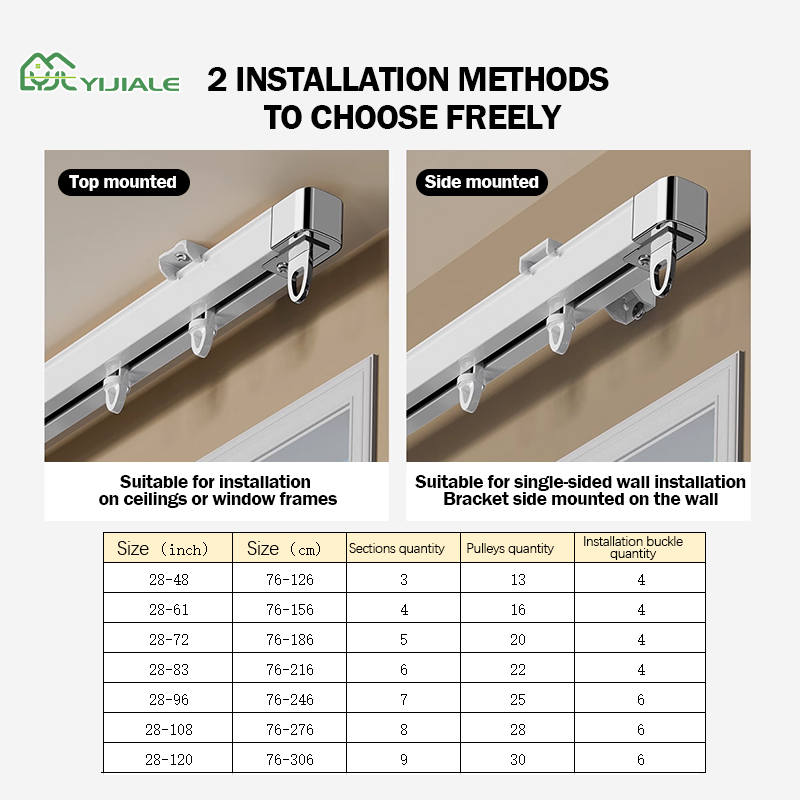 YIJIALE

2 INSTALLATION METHODS TO CHOOSE FREELY

Top mounted

Suitable for installation on ceilings or window frames

Side mounted

Suitable for single-sided wall installation Bracket side mounted on the wall

| Size (inch) | Size (cm) | Sections quantity | Pulleys quantity | Installation buckle quantity |
|---|---|---|---|---|
| 28-48 | 76-126 | 3 | 13 | 4 |
| 28-61 | 76-156 | 4 | 16 | 4 |
| 28-72 | 76-186 | 5 | 20 | 4 |
| 28-83 | 76-216 | 6 | 22 | 4 |
| 28-96 | 76-246 | 7 | 25 | 6 |
| 28-108 | 76-276 | 8 | 28 | 6 |
| 28-120 | 76-306 | 9 | 30 | 6 |