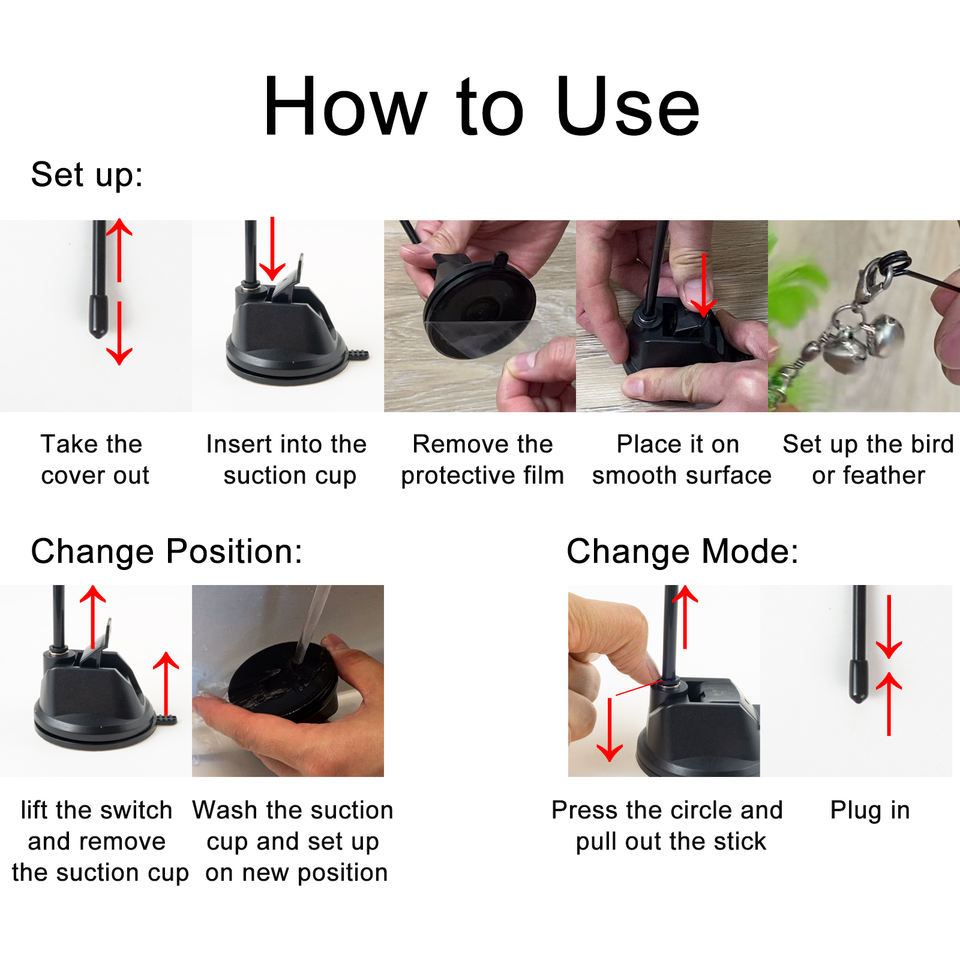 How to Use

Set up:

Take the cover out

Insert into the suction cup

Remove the protective film

Place it on smooth surface

Set up the bird or feather

Change Position:

lift the switch and remove the suction cup

Wash the suction cup and set up on new position

Change Mode:

Press the circle and pull out the stick

Plug in