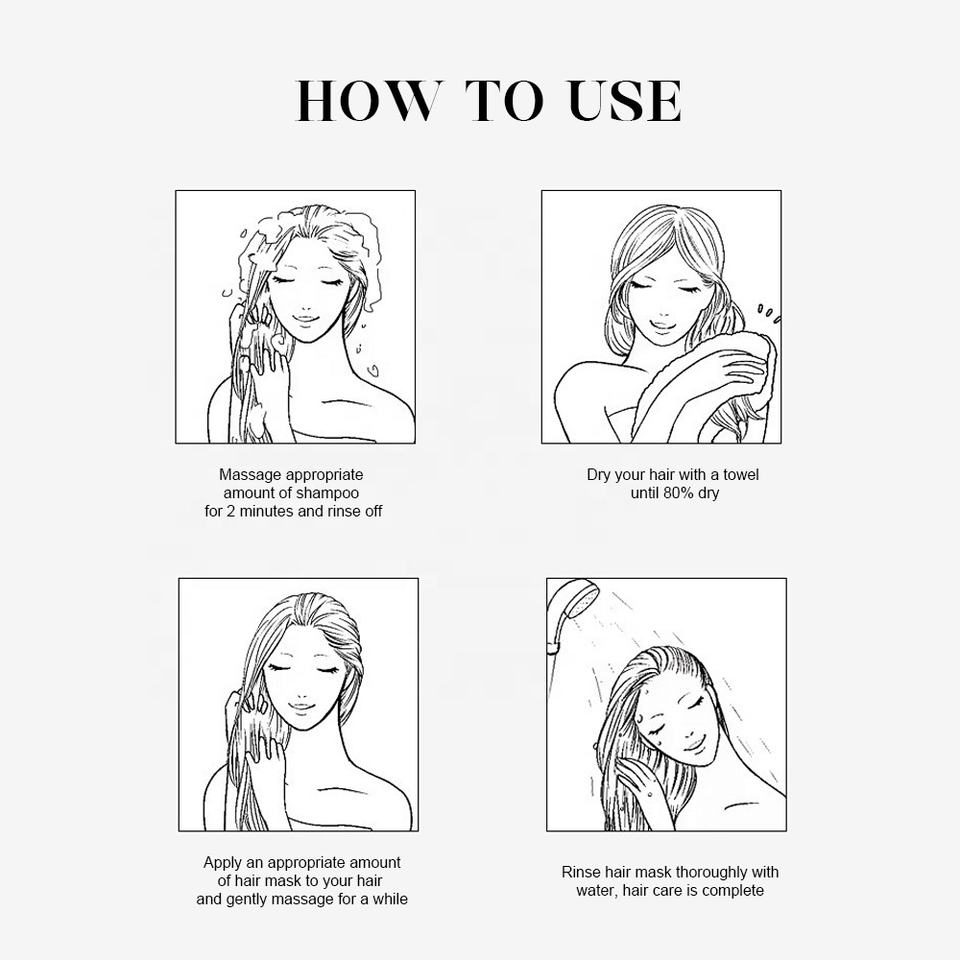 HOW TO USE

Massage appropriate amount of shampoo for 2 minutes and rinse off

Dry your hair with a towel until 80% dry

Apply an appropriate amount of hair mask to your hair and gently massage for a while

Rinse hair mask thoroughly with water, hair care is complete