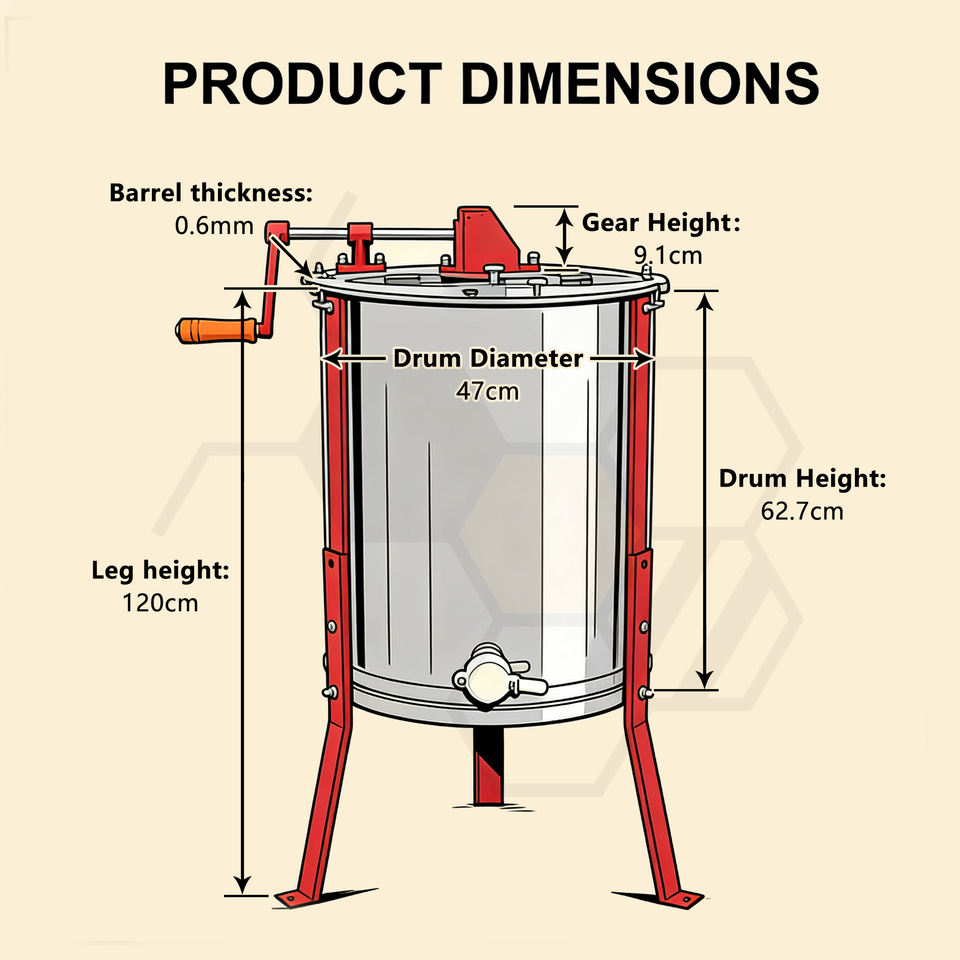 PRODUCT DIMENSIONS

Barrel thickness:
0.6mm

Gear Height:
9.1cm

Drum Diameter
47cm

Drum Height:
62.7cm

Leg height:
120cm