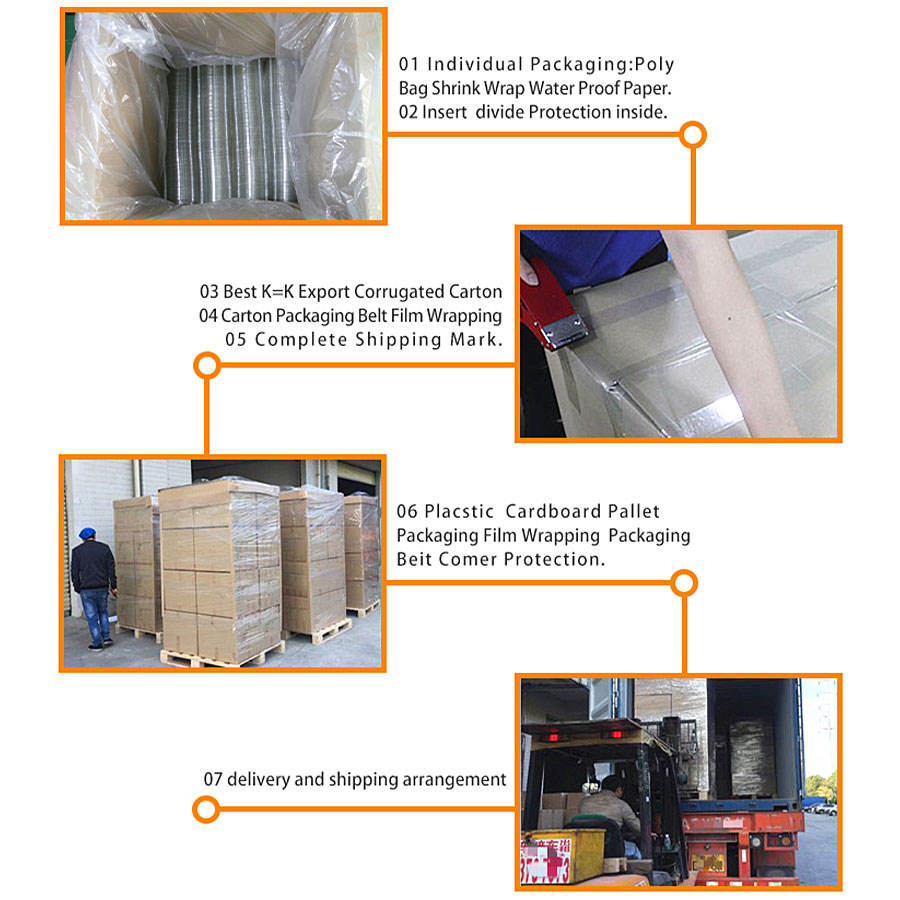 01 Individual Packaging:Poly Bag Shrink Wrap Water Proof Paper.
02 Insert divide Protection inside.

03 Best K=K Export Corrugated Carton
04 Carton Packaging Belt Film Wrapping
05 Complete Shipping Mark.

06 Placstic Cardboard Pallet Packaging Film Wrapping Packaging Beit Comer Protection.

07 delivery and shipping arrangement