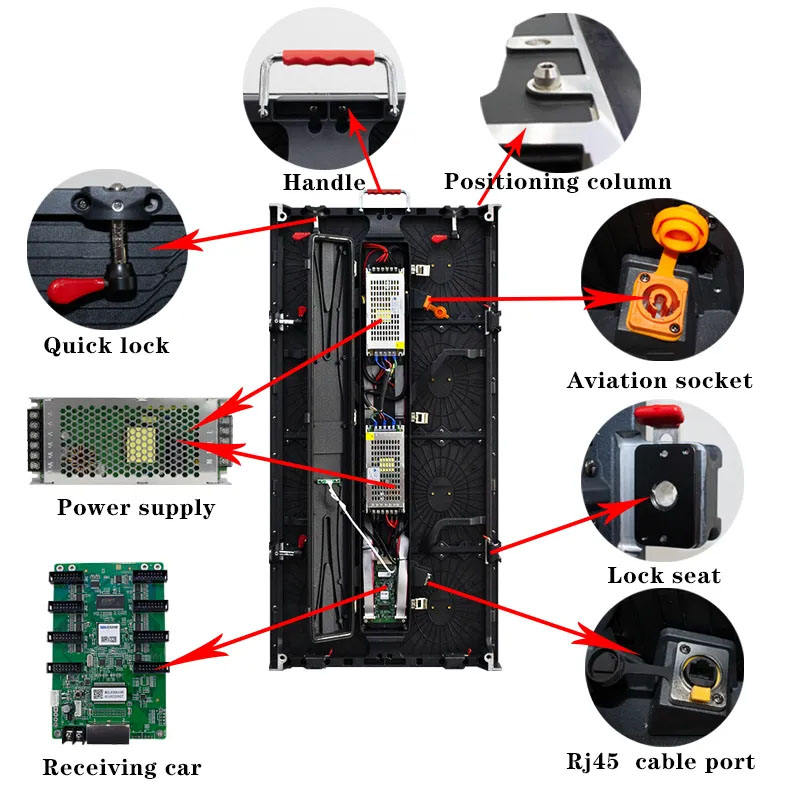 Handle

Positioning column

Quick lock

Aviation socket

Power supply

Lock seat

Receiving car

Rj45 cable port