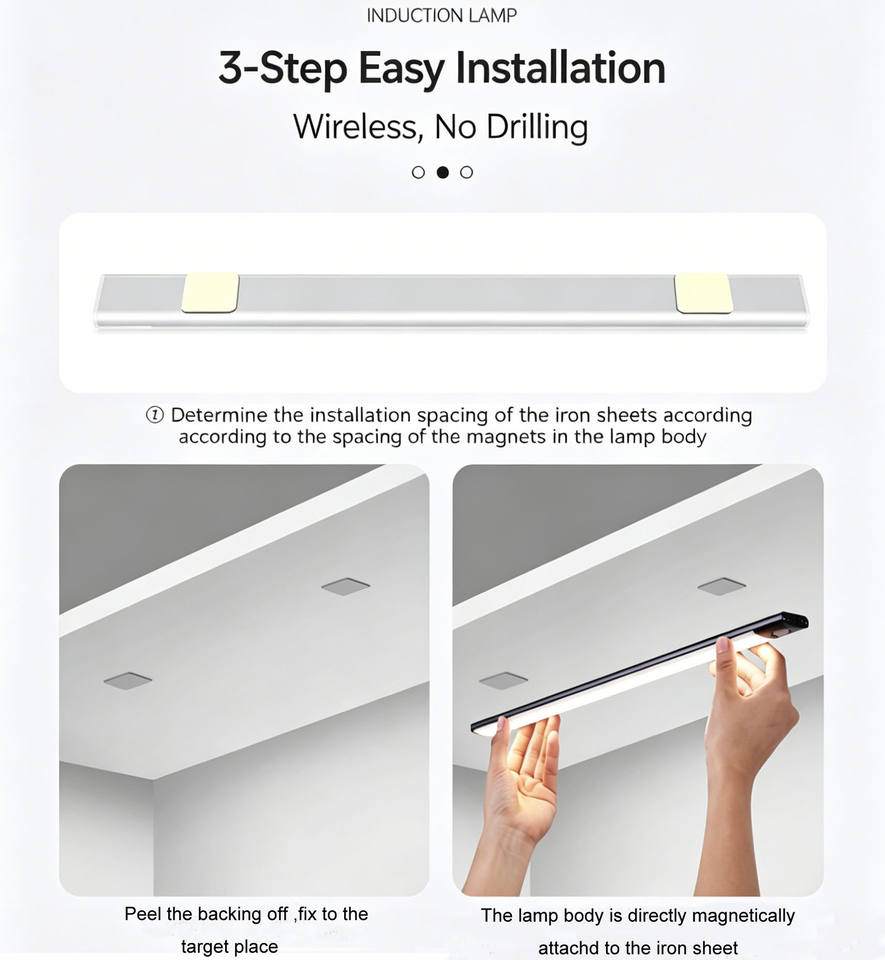 INDUCTION LAMP

3-Step Easy Installation

Wireless, No Drilling

① Determine the installation spacing of the iron sheets according according to the spacing of the magnets in the lamp body

Peel the backing off ,fix to the target place

The lamp body is directly magnetically attachd to the iron sheet