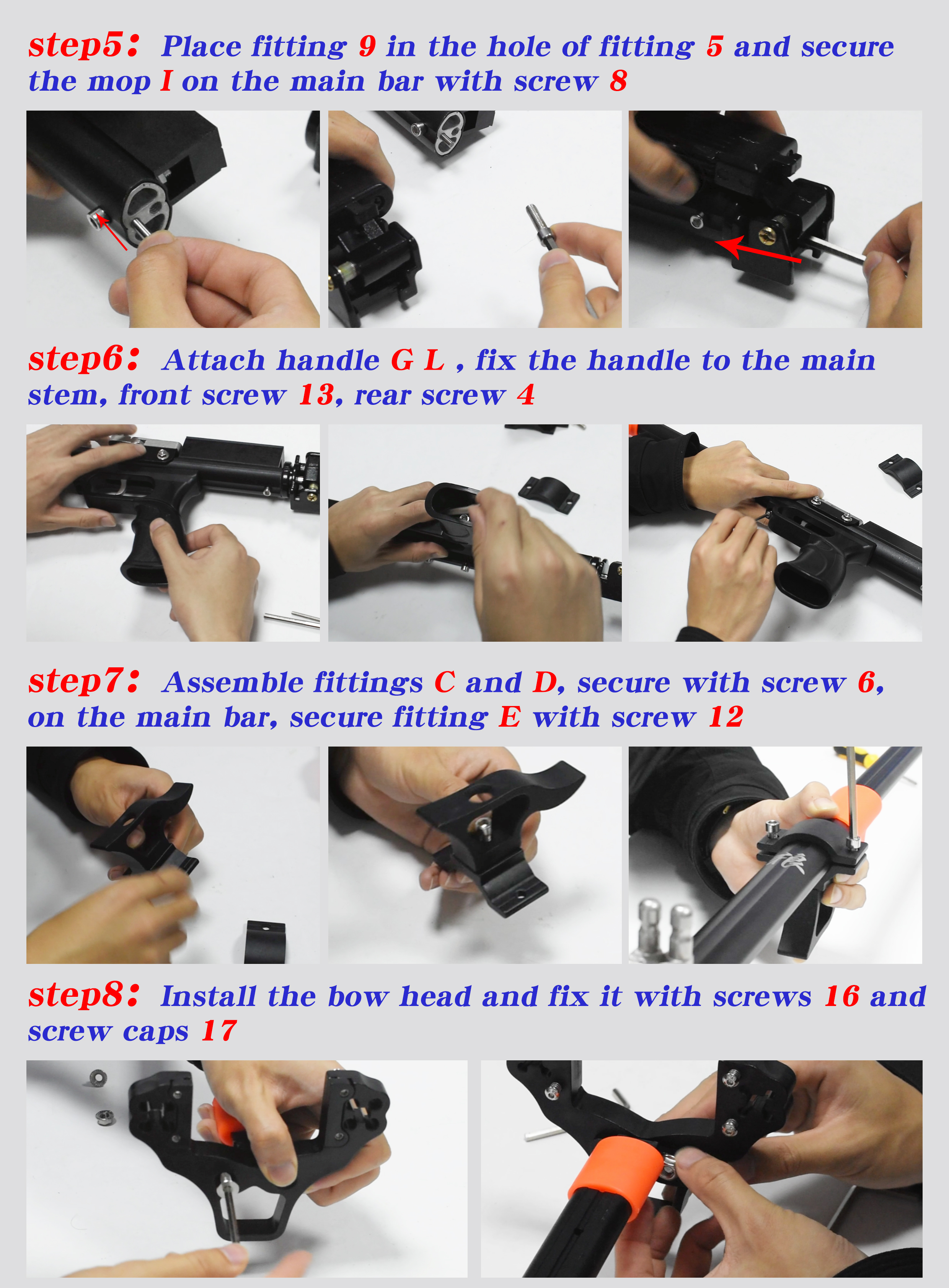 step5: Place fitting 9 in the hole of fitting 5 and secure the mop I on the main bar with screw 8

step6: Attach handle G L , fix the handle to the main stem, front screw 13, rear screw 4

step7: Assemble fittings C and D, secure with screw 6, on the main bar, secure fitting E with screw 12

step8: Install the bow head and fix it with screws 16 and screw caps 17