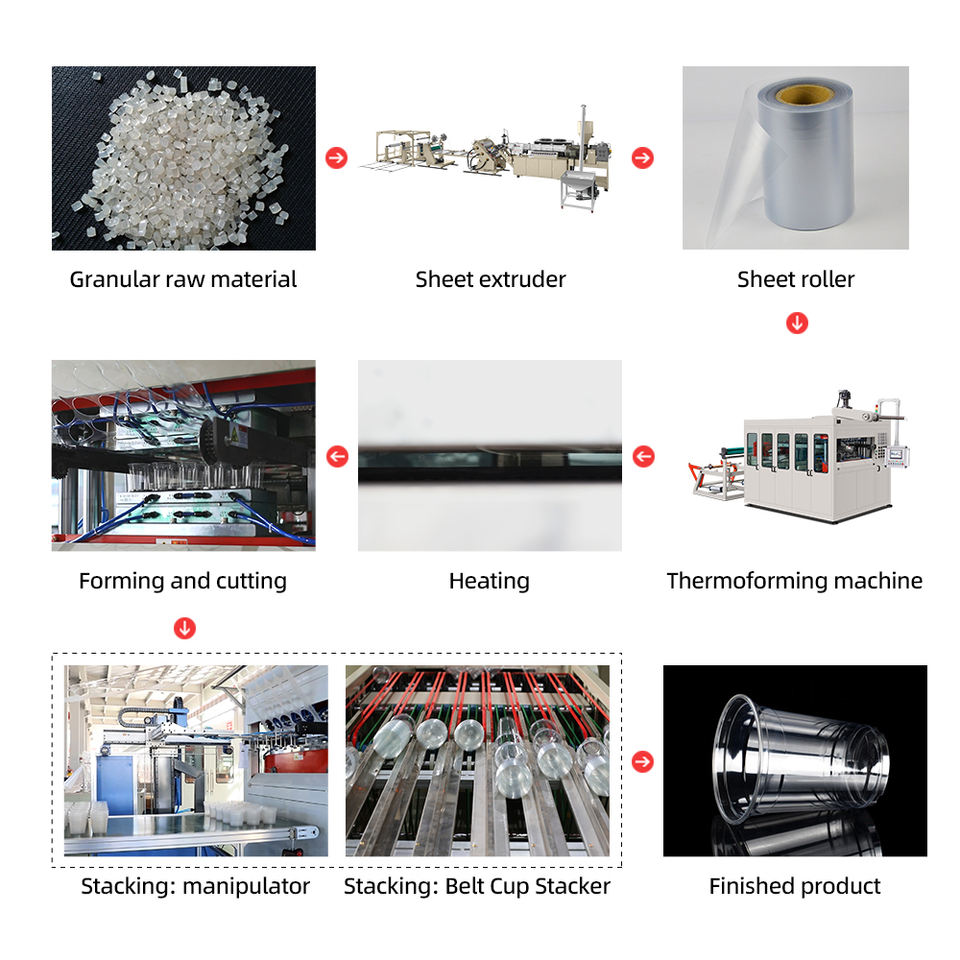 Granular raw material

Sheet extruder

Sheet roller

Forming and cutting

Heating

Thermoforming machine

Stacking: manipulator

Stacking: Belt Cup Stacker

Finished product