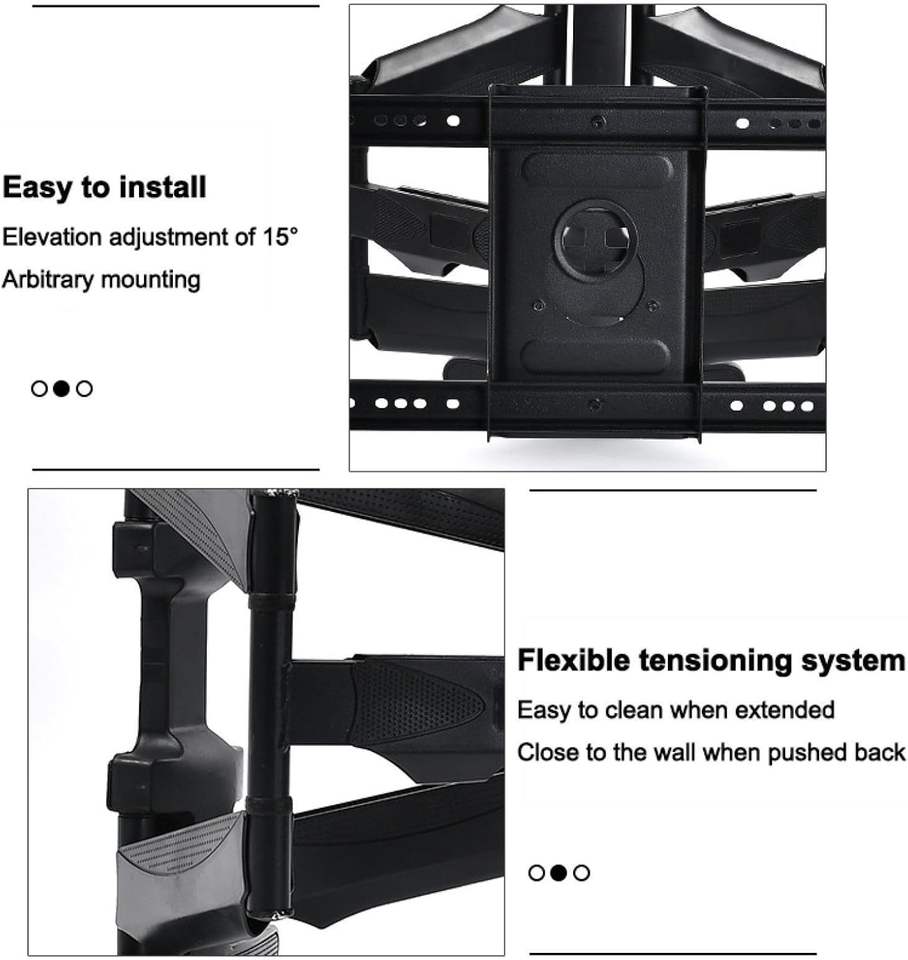 Easy to install

Elevation adjustment of 15°

Arbitrary mounting

Flexible tensioning system

Easy to clean when extended

Close to the wall when pushed back