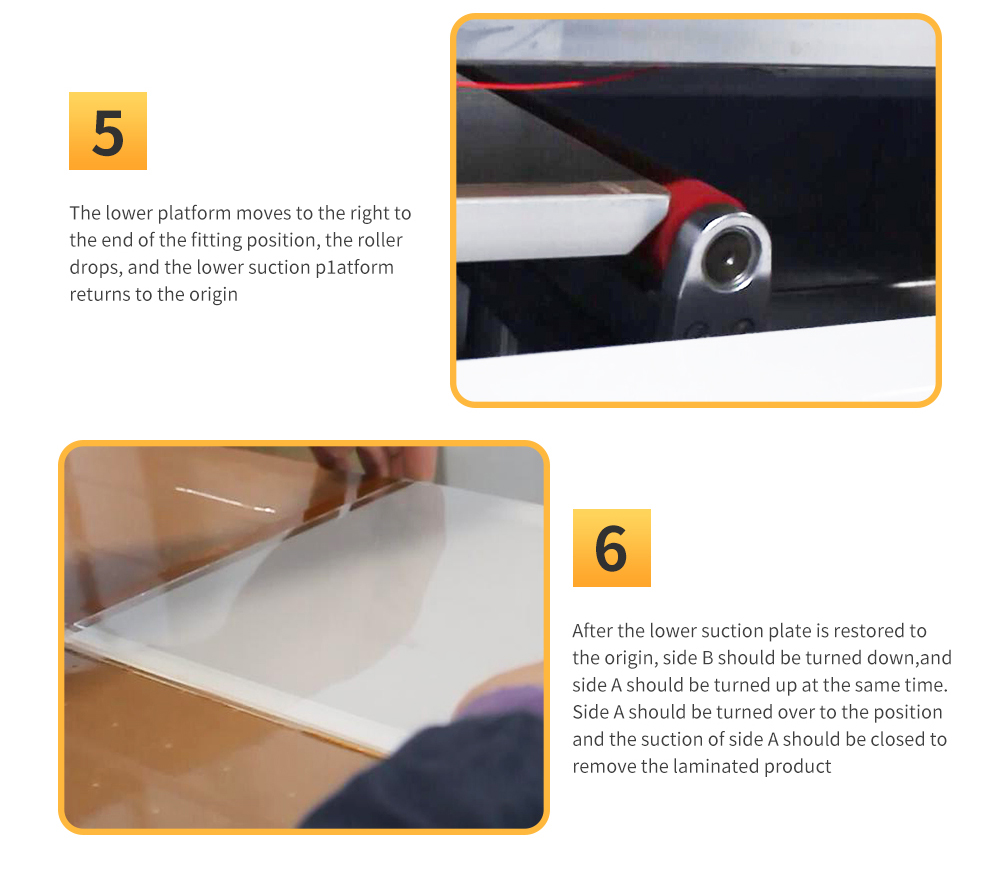 5

The lower platform moves to the right to the end of the fitting position, the roller drops, and the lower suction p1atform returns to the origin

6

After the lower suction plate is restored to the origin, side B should be turned down,and side A should be turned up at the same time. Side A should be turned over to the position and the suction of side A should be closed to remove the laminated product