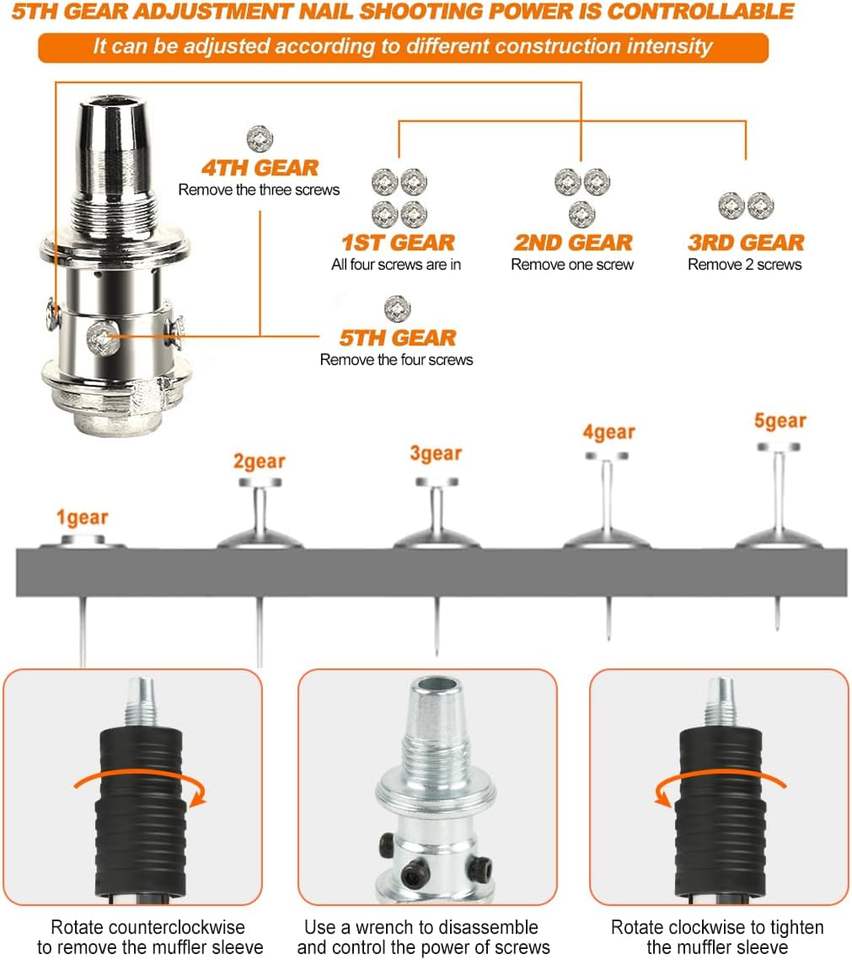 5TH GEAR ADJUSTMENT NAIL SHOOTING POWER IS CONTROLLABLE

It can be adjusted according to different construction intensity

4TH GEAR
Remove the three screws

1ST GEAR
All four screws are in

2ND GEAR
Remove one screw

3RD GEAR
Remove 2 screws

5TH GEAR
Remove the four screws

1gear

2gear

3gear

4gear

5gear

Rotate counterclockwise to remove the muffler sleeve

Use a wrench to disassemble and control the power of screws

Rotate clockwise to tighten the muffler sleeve