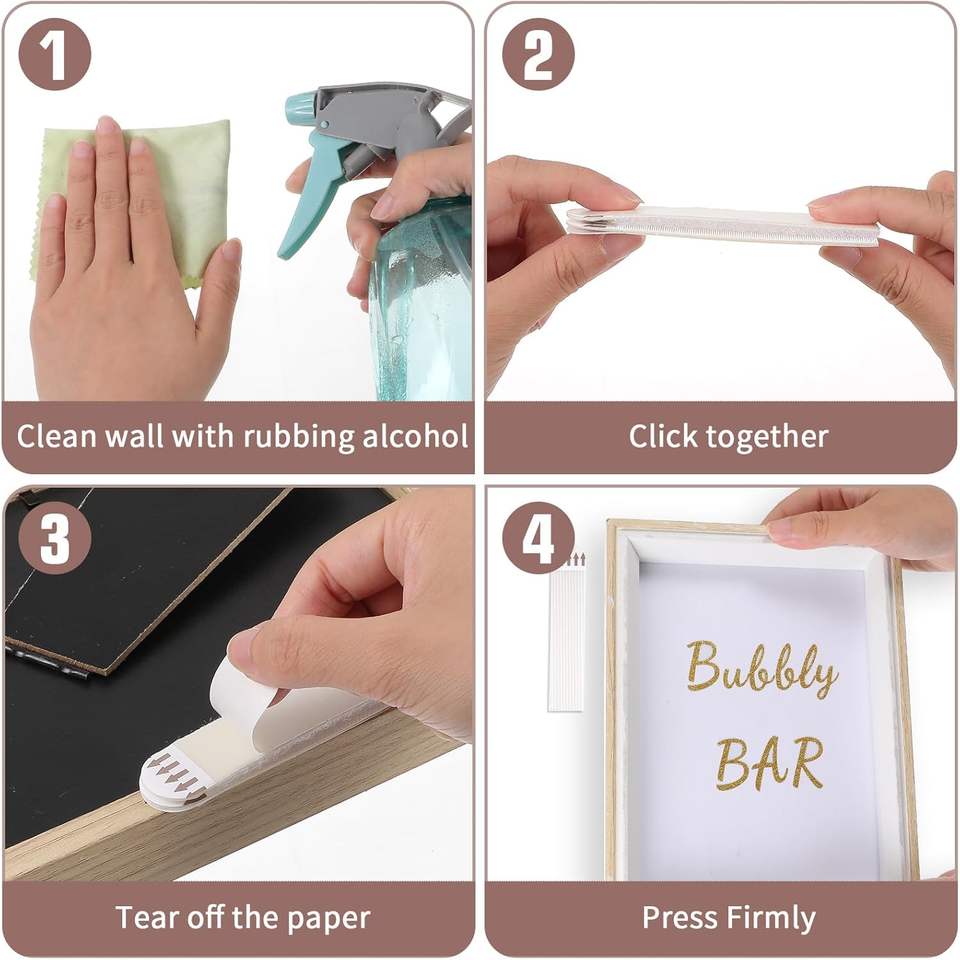 1

Clean wall with rubbing alcohol

2

Click together

3

Tear off the paper

4

Bubbly BAR

Press Firmly