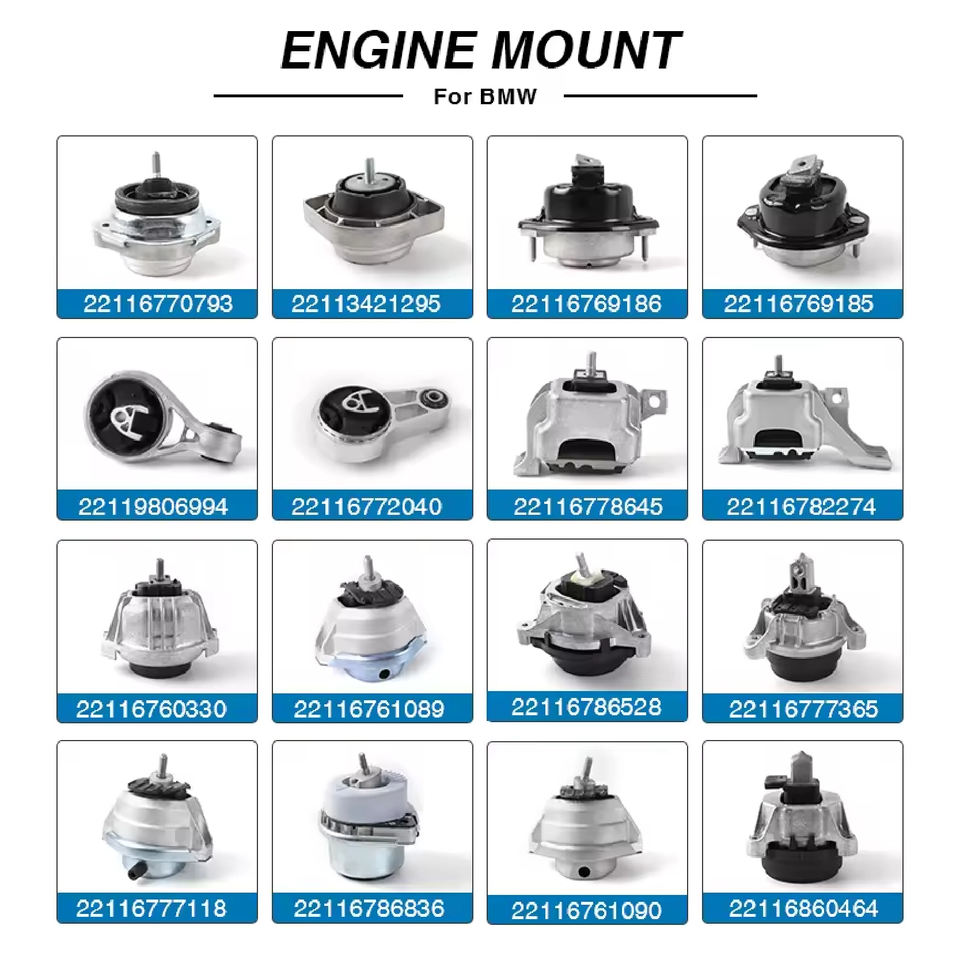 ENGINE MOUNT
For BMW

22116770793
22113421295
22116769186
22116769185

22119806994
22116772040
22116778645
22116782274

22116760330
22116761089
22116786528
22116777365

22116777118
22116786836
22116761090
22116860464