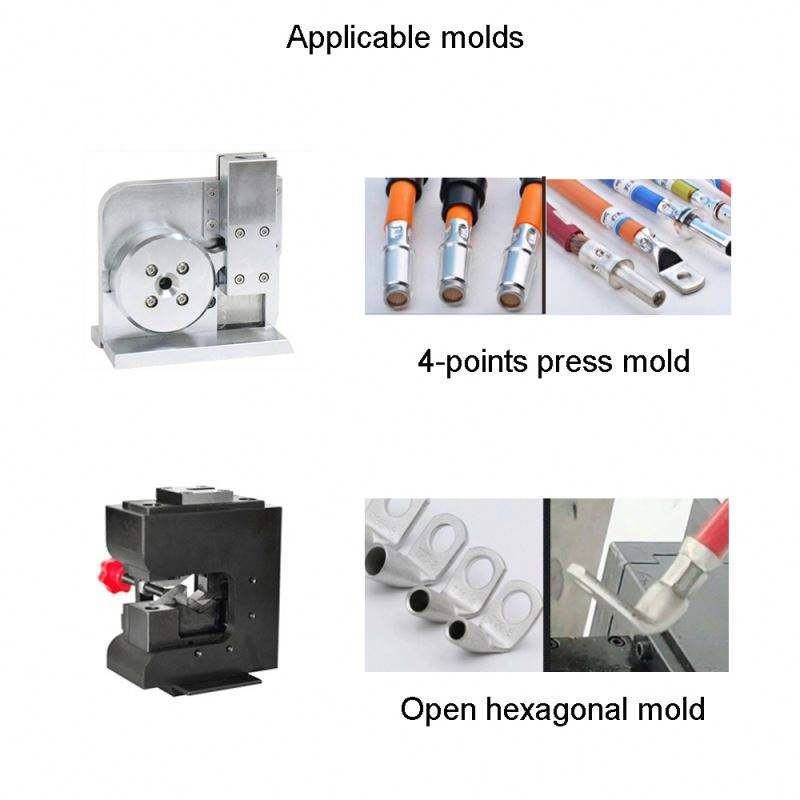 Applicable molds

4-points press mold

Open hexagonal mold