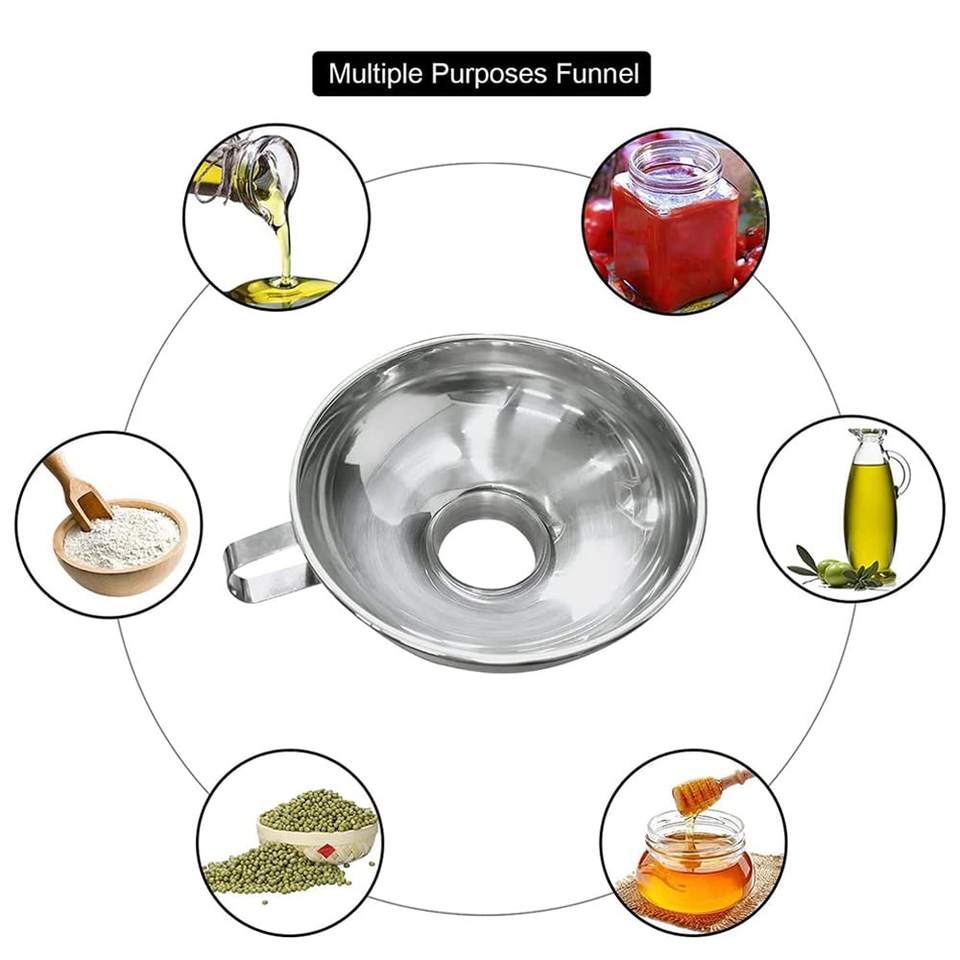 Multiple Purposes Funnel