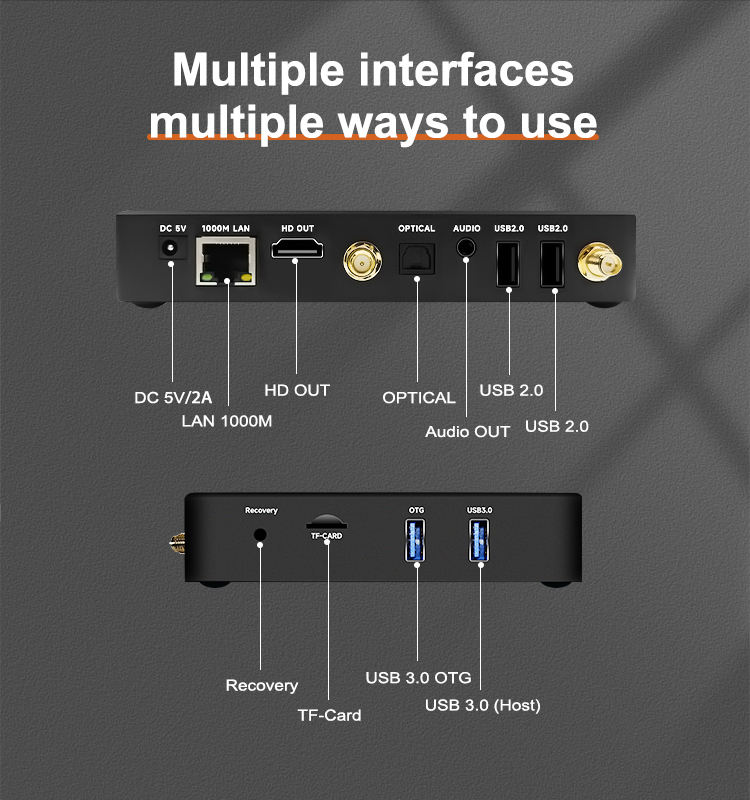 Multiple interfaces
multiple ways to use

DC 5V
1000M LAN
HD OUT
OPTICAL
AUDIO
USB2.0
USB2.0

DC 5V/2A
LAN 1000M
HD OUT
OPTICAL
Audio OUT
USB 2.0
USB 2.0

Recovery
TF-CARD
OTG
USB3.0

Recovery
TF-Card
USB 3.0 OTG
USB 3.0 (Host)