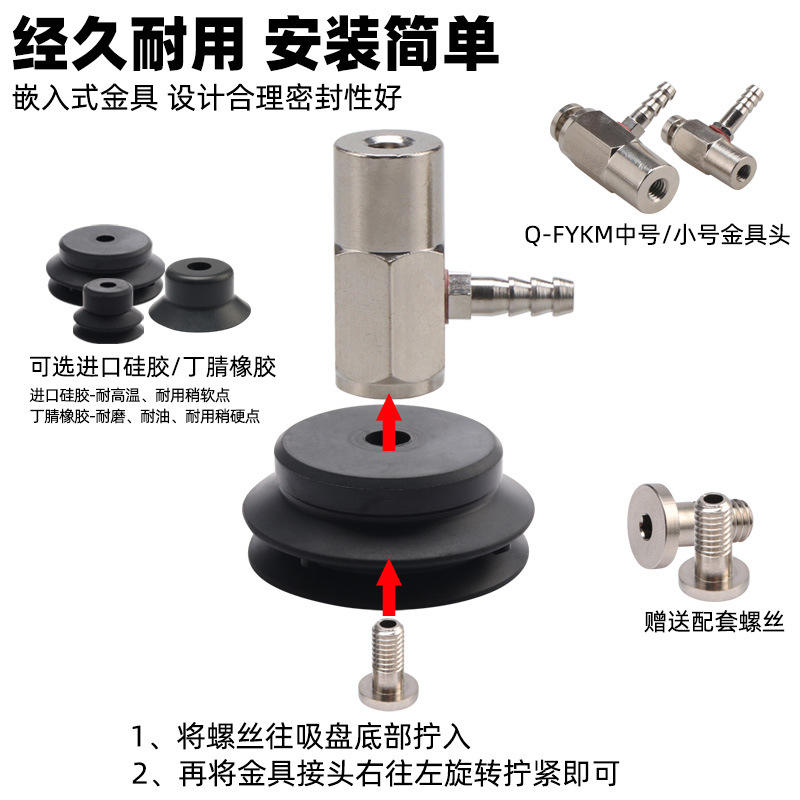 经久耐用 安装简单

嵌入式金具 设计合理密封性好

Q-FYKM中号/小号金具头

可选进口硅胶/丁腈橡胶

进口硅胶-耐高温、耐用稍软点
丁腈橡胶-耐磨、耐油、耐用稍硬点

赠送配套螺丝

1、将螺丝往吸盘底部拧入
2、再将金具接头右往左旋转拧紧即可