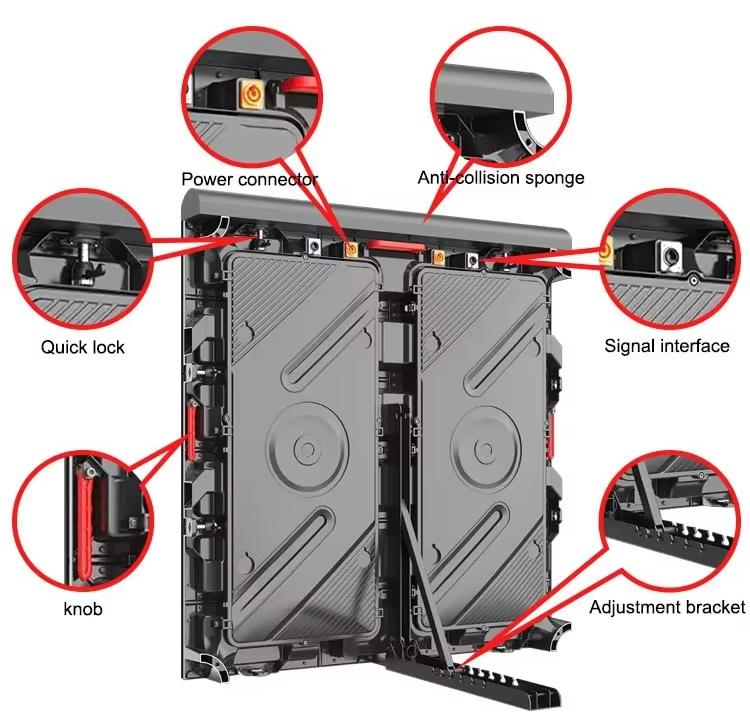 Power connector
Anti-collision sponge
Quick lock
Signal interface
knob
Adjustment bracket