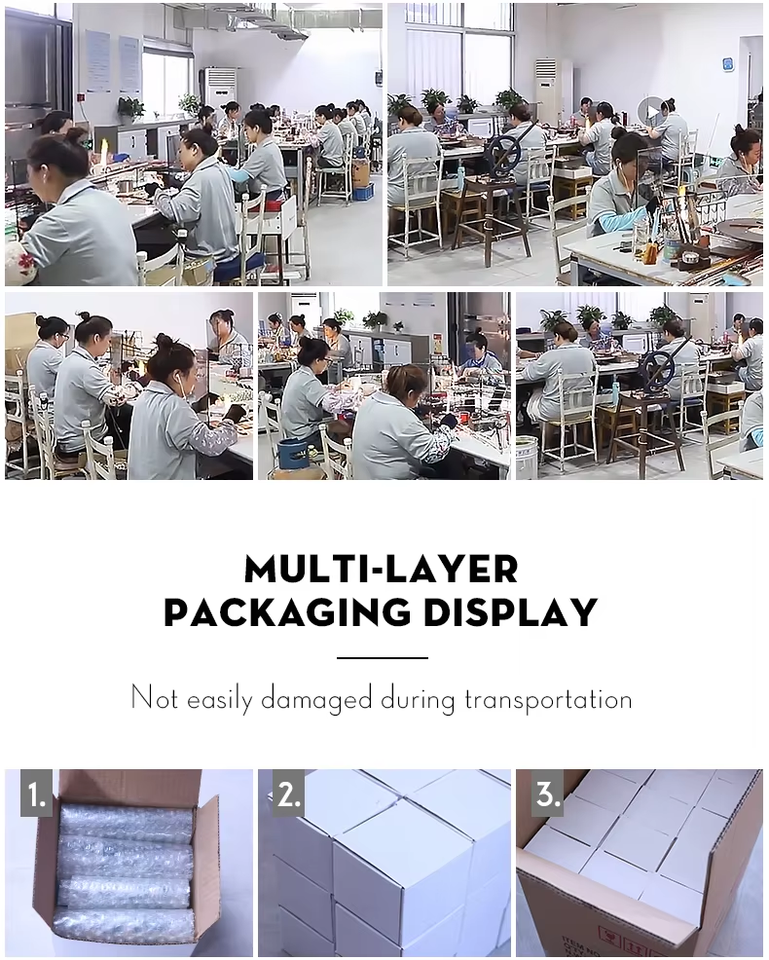 MULTI-LAYER PACKAGING DISPLAY

Not easily damaged during transportation

1.

2.

3.