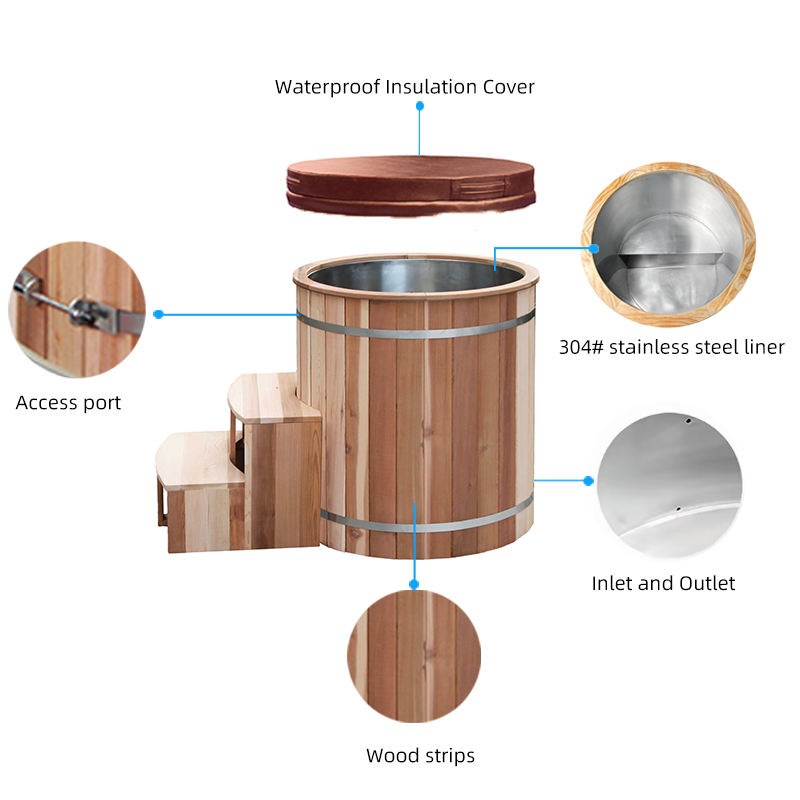 Waterproof Insulation Cover

304# stainless steel liner

Access port

Inlet and Outlet

Wood strips