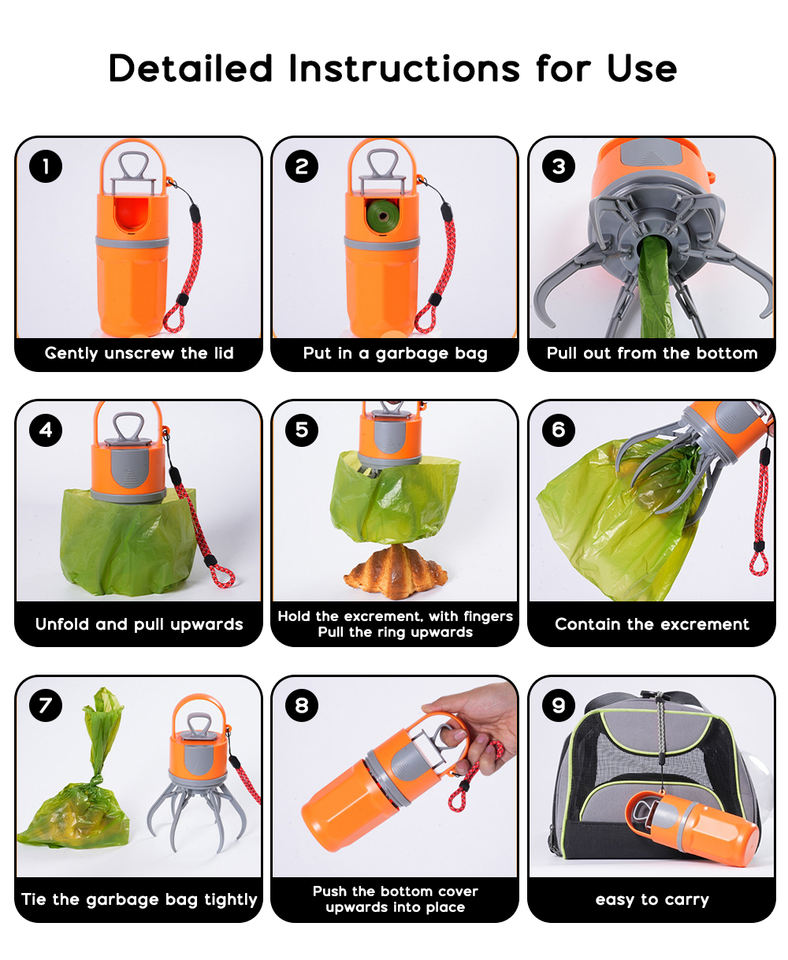 Detailed Instructions for Use

1
Gently unscrew the lid

2
Put in a garbage bag

3
Pull out from the bottom

4
Unfold and pull upwards

5
Hold the excrement, with fingers Pull the ring upwards

6
Contain the excrement

7
Tie the garbage bag tightly

8
Push the bottom cover upwards into place

9
easy to carry