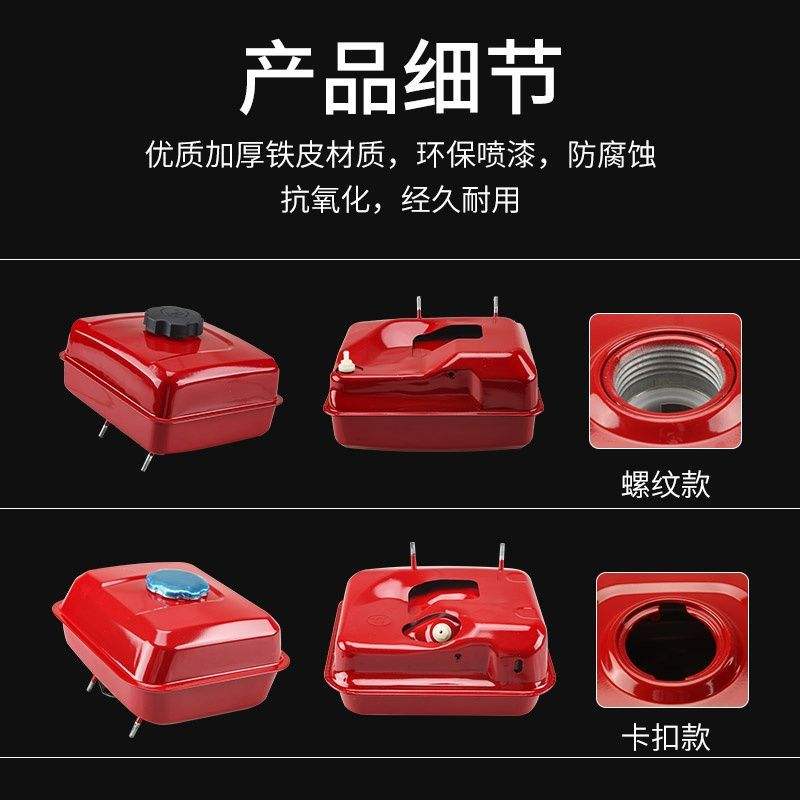 产品细节

优质加厚铁皮材质，环保喷漆，防腐蚀
抗氧化，经久耐用

螺纹款

卡扣款