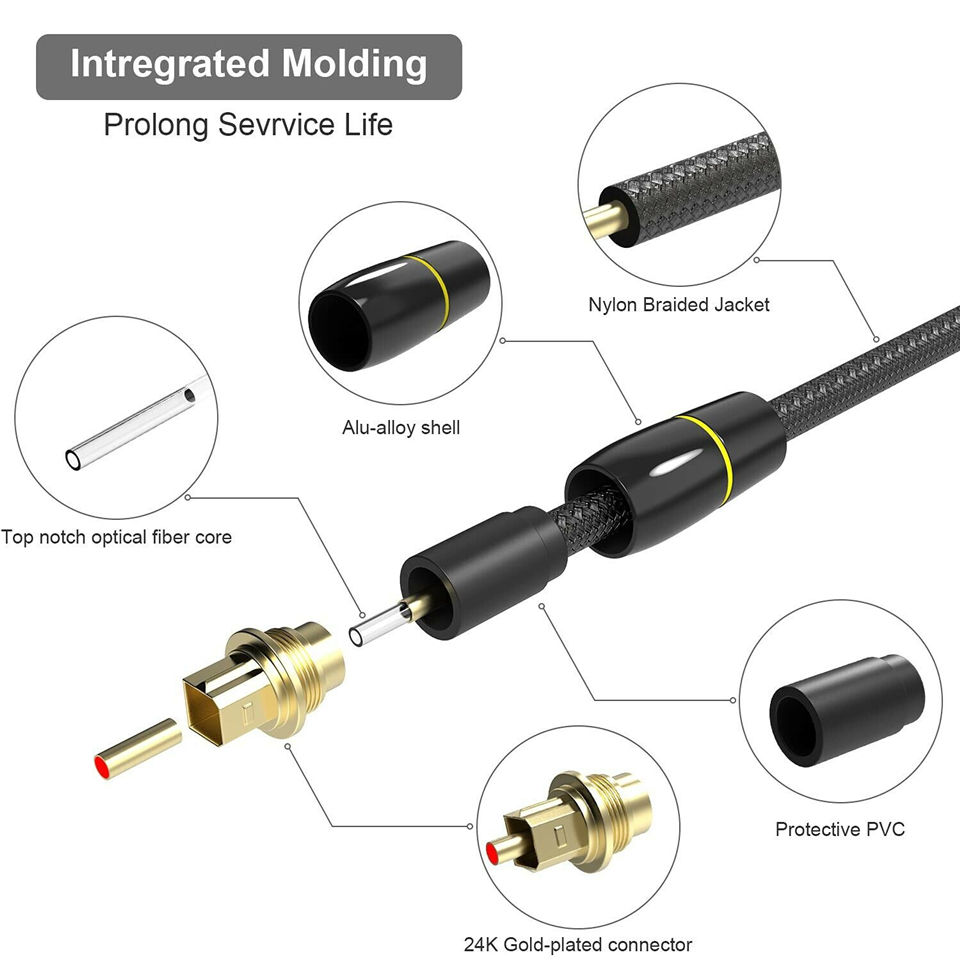 Intregrated Molding

Prolong Sevrvice Life

Nylon Braided Jacket

Alu-alloy shell

Top notch optical fiber core

Protective PVC

24K Gold-plated connector