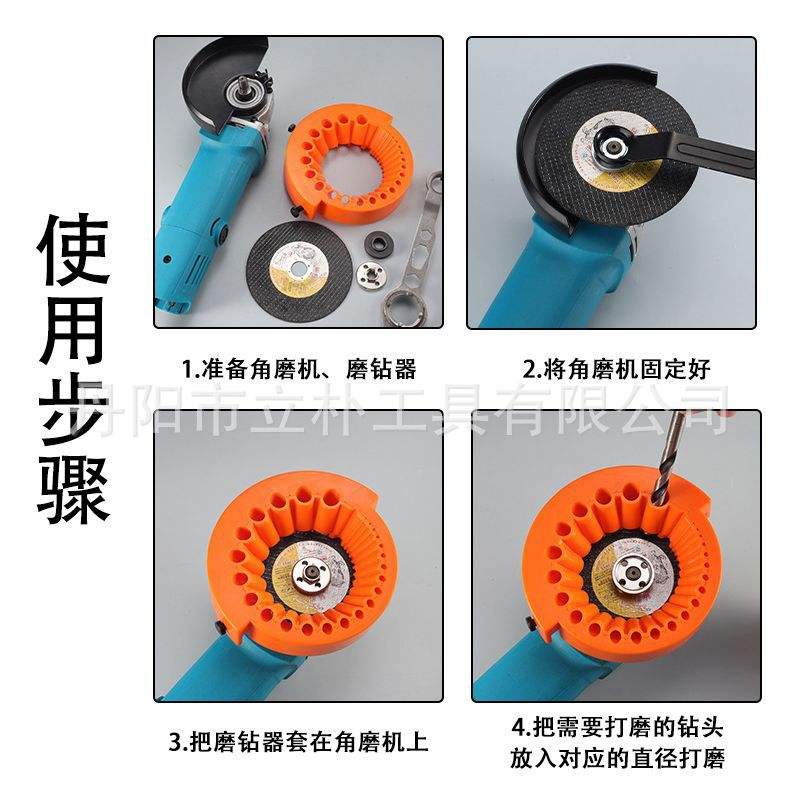 使用步骤

1.准备角磨机、磨钻器

2.将角磨机固定好

丹阳市立朴工具有限公司

3.把磨钻器套在角磨机上

4.把需要打磨的钻头放入对应的直径打磨