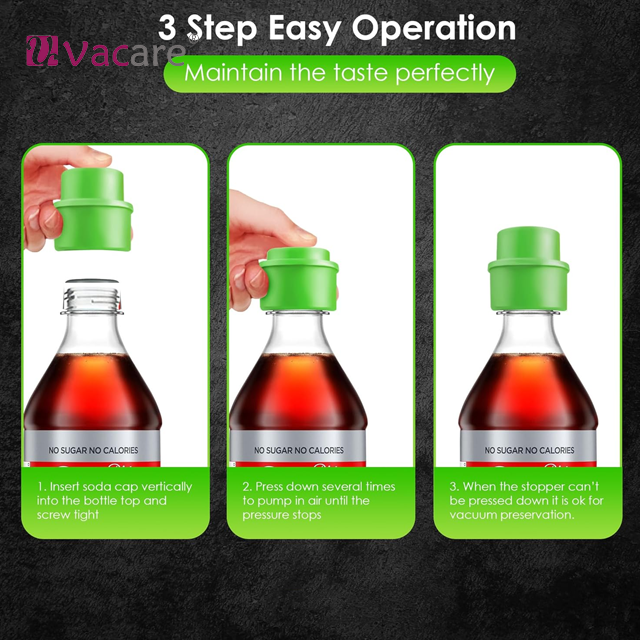 Uvacare

3 Step Easy Operation

Maintain the taste perfectly

NO SUGAR NO CALORIES

1. Insert soda cap vertically into the bottle top and screw tight

NO SUGAR NO CALORIES

2. Press down several times to pump in air until the pressure stops

NO SUGAR NO CALORIES

3. When the stopper can't be pressed down it is ok for vacuum preservation.