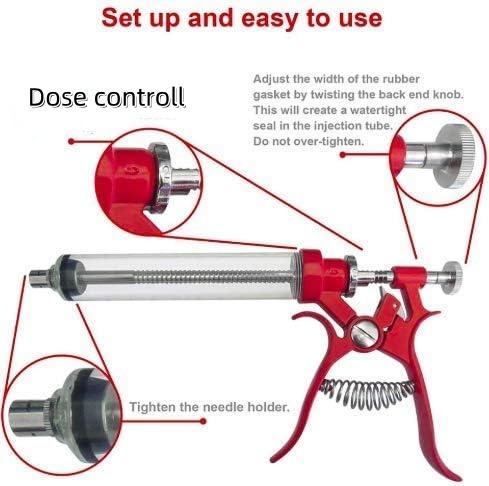 Set up and easy to use

Dose controll

Adjust the width of the rubber gasket by twisting the back end knob. This will create a watertight seal in the injection tube. Do not over-tighten.

Tighten the needle holder.