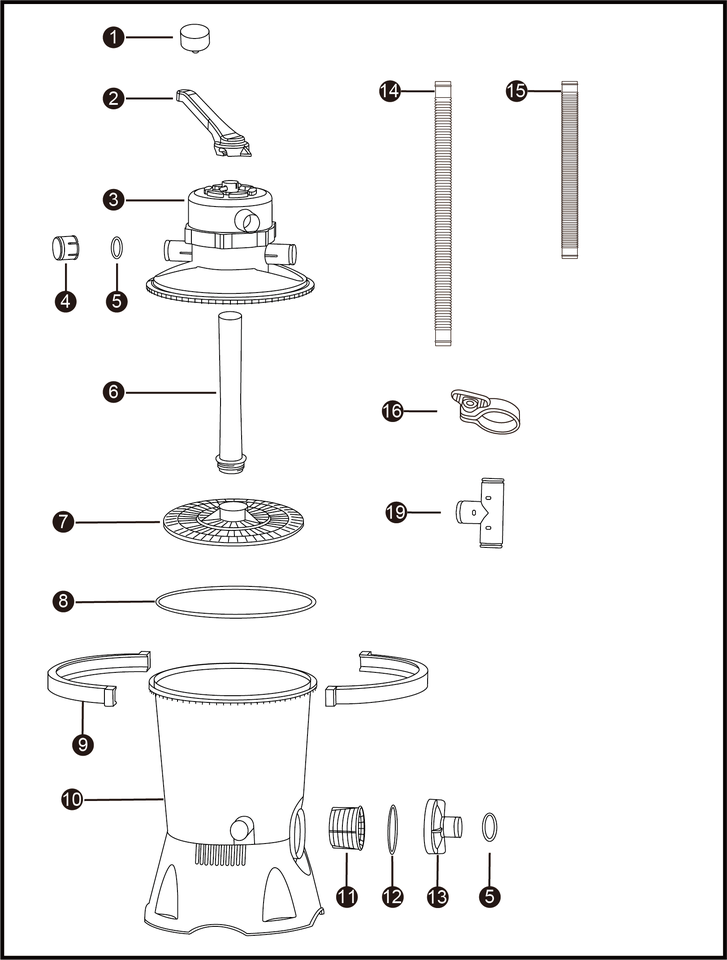 1
2
3
4
5
6
7
8
9
10
11
12
13
5
14
15
16
19